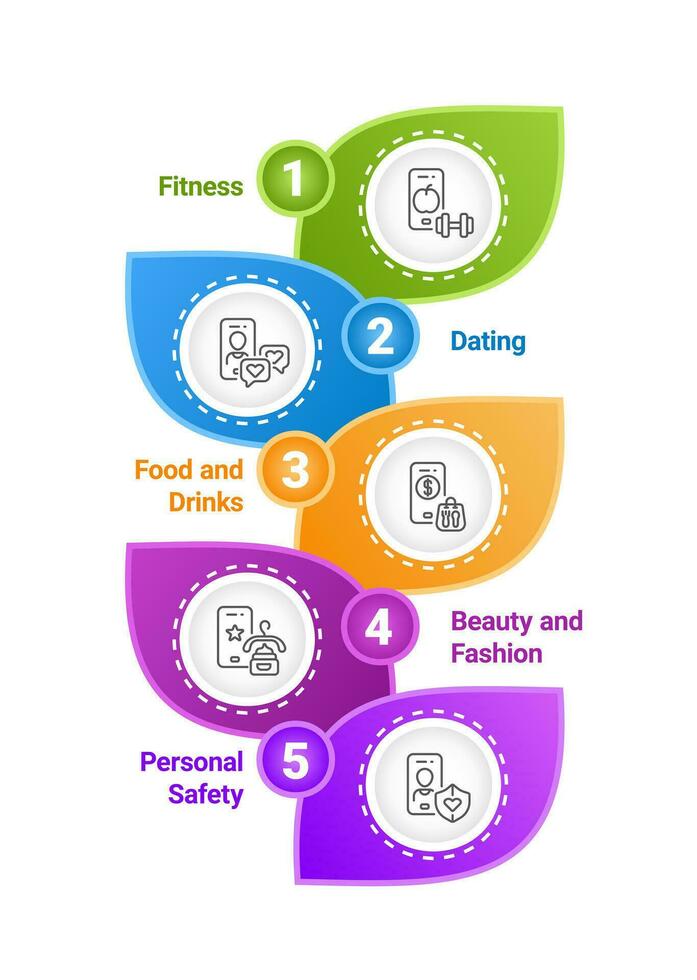 Fitness
1

2
Dating

Food and Drinks
3

4
Beauty and Fashion

Personal Safety
5