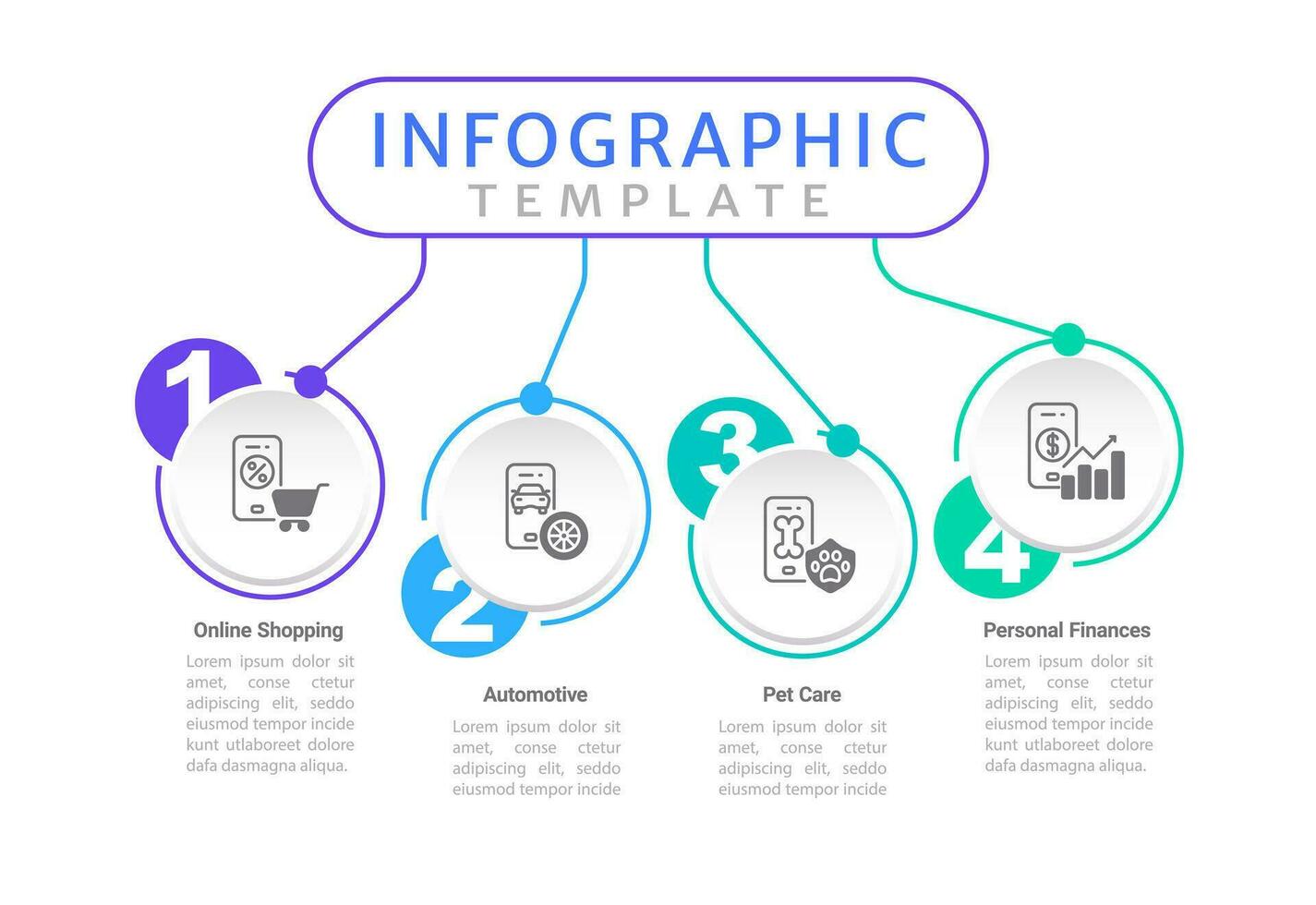 INFOGRAPHIC
TEMPLATE

1

Online Shopping

Lorem ipsum dolor sit amet, conse ctetur adipiscing elit, seddo eiusmod tempor incide kunt utlaboreet dolore dafa dasmagna aliqua.

2

Automotive

Lorem ipsum dolor sit amet, conse ctetur adipiscing elit, seddo eiusmod tempor incide

3

Pet Care

Lorem ipsum dolor sit amet, conse ctetur adipiscing elit, seddo eiusmod tempor incide

4

Personal Finances

Lorem ipsum dolor sit amet, conse ctetur adipiscing elit, seddo eiusmod tempor incide kunt utlaboreet dolore dafa dasmagna aliqua.