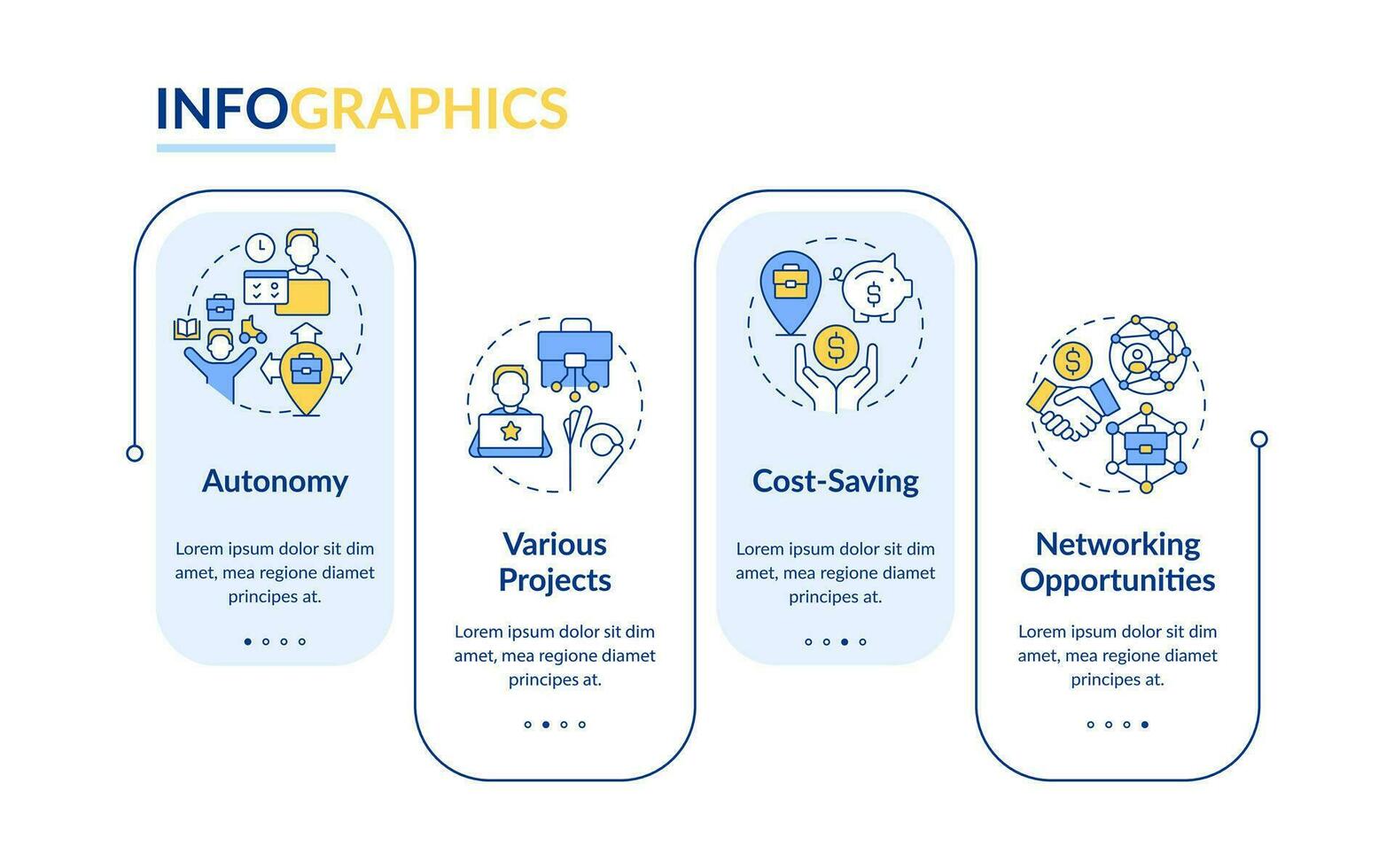 INFOGRAPHICS

Autonomy

Lorem ipsum dolor sit dim amet, mea regione diamet principes at.

Various Projects

Lorem ipsum dolor sit dim amet, mea regione diamet principes at.

Cost-Saving

Lorem ipsum dolor sit dim amet, mea regione diamet principes at.

Networking Opportunities

Lorem ipsum dolor sit dim amet, mea regione diamet principes at.