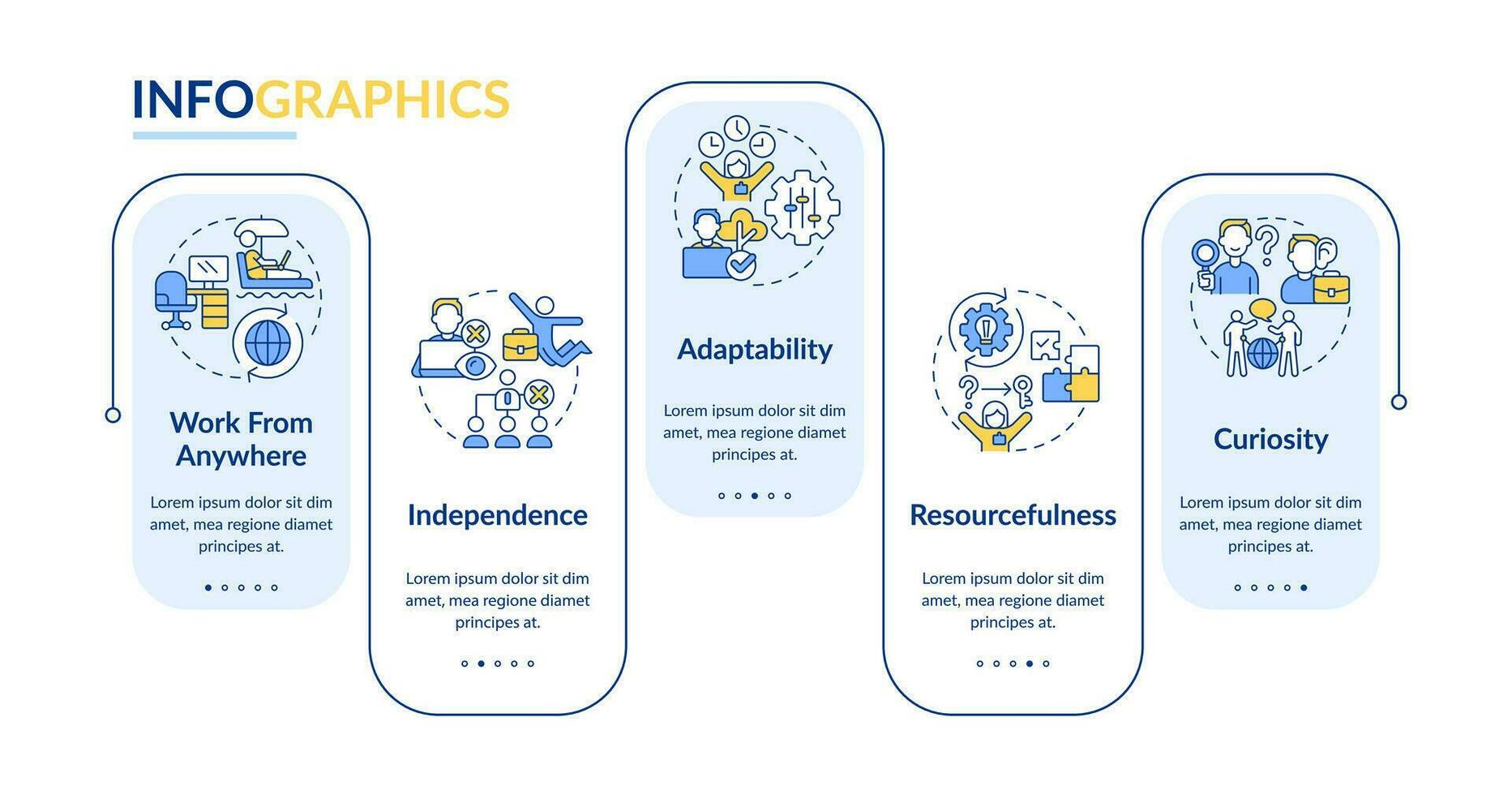 INFOGRAPHICS

Work From Anywhere

Lorem ipsum dolor sit dim amet, mea regione diamet principes at.

Independence

Lorem ipsum dolor sit dim amet, mea regione diamet principes at.

Adaptability

Lorem ipsum dolor sit dim amet, mea regione diamet principes at.

Resourcefulness

Lorem ipsum dolor sit dim amet, mea regione diamet principes at.

Curiosity

Lorem ipsum dolor sit dim amet, mea regione diamet principes at.