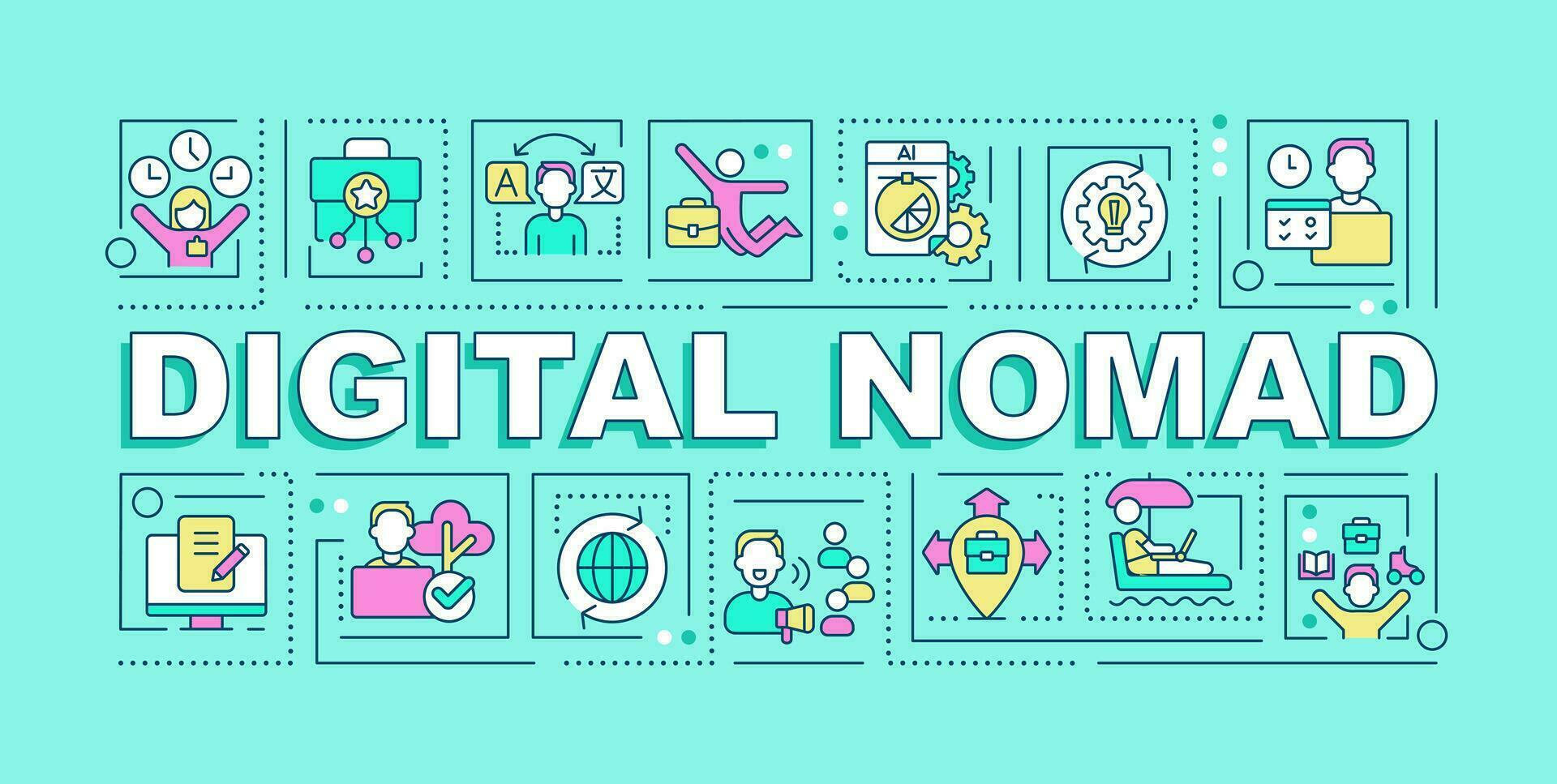 A 文

AI

DIGITAL NOMAD