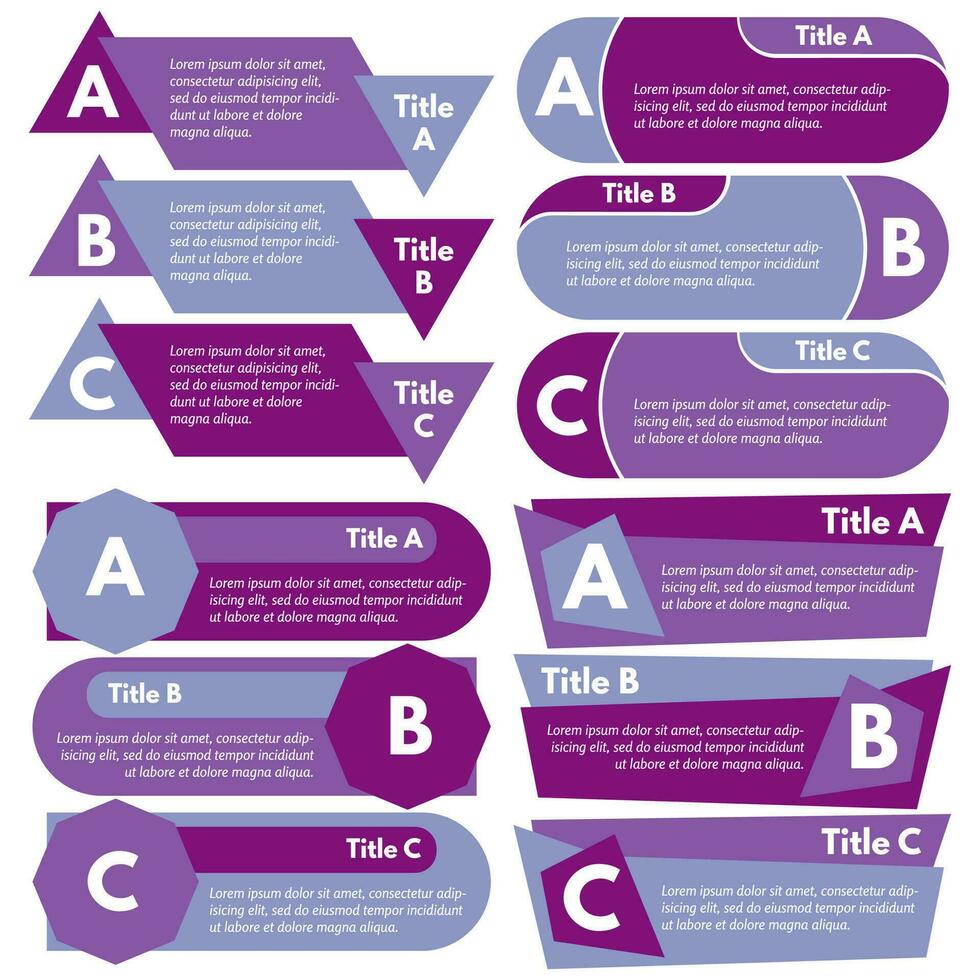 A

Lorem ipsum dolor sit amet, consectetur adipisicing elit, sed do eiusmod tempor incididunt ut labore et dolore magna aliqua.

Title A

B

Lorem ipsum dolor sit amet, consectetur adipisicing elit, sed do eiusmod tempor incididunt ut labore et dolore magna aliqua.

Title B

C

Lorem ipsum dolor sit amet, consectetur adipisicing elit, sed do eiusmod tempor incididunt ut labore et dolore magna aliqua.

Title C

Title A

A

Lorem ipsum dolor sit amet, consectetur adipisicing elit, sed do eiusmod tempor incididunt ut labore et dolore magna aliqua.

Title B

Lorem ipsum dolor sit amet, consectetur adipisicing elit, sed do eiusmod tempor incididunt ut labore et dolore magna aliqua.

B

Title C

C

Lorem ipsum dolor sit amet, consectetur adipisicing elit, sed do eiusmod tempor incididunt ut labore et dolore magna aliqua.

A

Title A

Lorem ipsum dolor sit amet, consectetur adipisicing elit, sed do eiusmod tempor incididunt ut labore et dolore magna aliqua.

Title B

Lorem ipsum dolor sit amet, consectetur adipisicing elit, sed do eiusmod tempor incididunt ut labore et dolore magna aliqua.

B

C

Title C

Lorem ipsum dolor sit amet, consectetur adipisicing elit, sed do eiusmod tempor incididunt ut labore et dolore magna aliqua.

Title A

A

Lorem ipsum dolor sit amet, consectetur adipisicing elit, sed do eiusmod tempor incididunt ut labore et dolore magna aliqua.

Title B

Lorem ipsum dolor sit amet, consectetur adipisicing elit, sed do eiusmod tempor incididunt ut labore et dolore magna aliqua.

B

Title C

C

Lorem ipsum dolor sit amet, consectetur adipisicing elit, sed do eiusmod tempor incididunt ut labore et dolore magna aliqua.