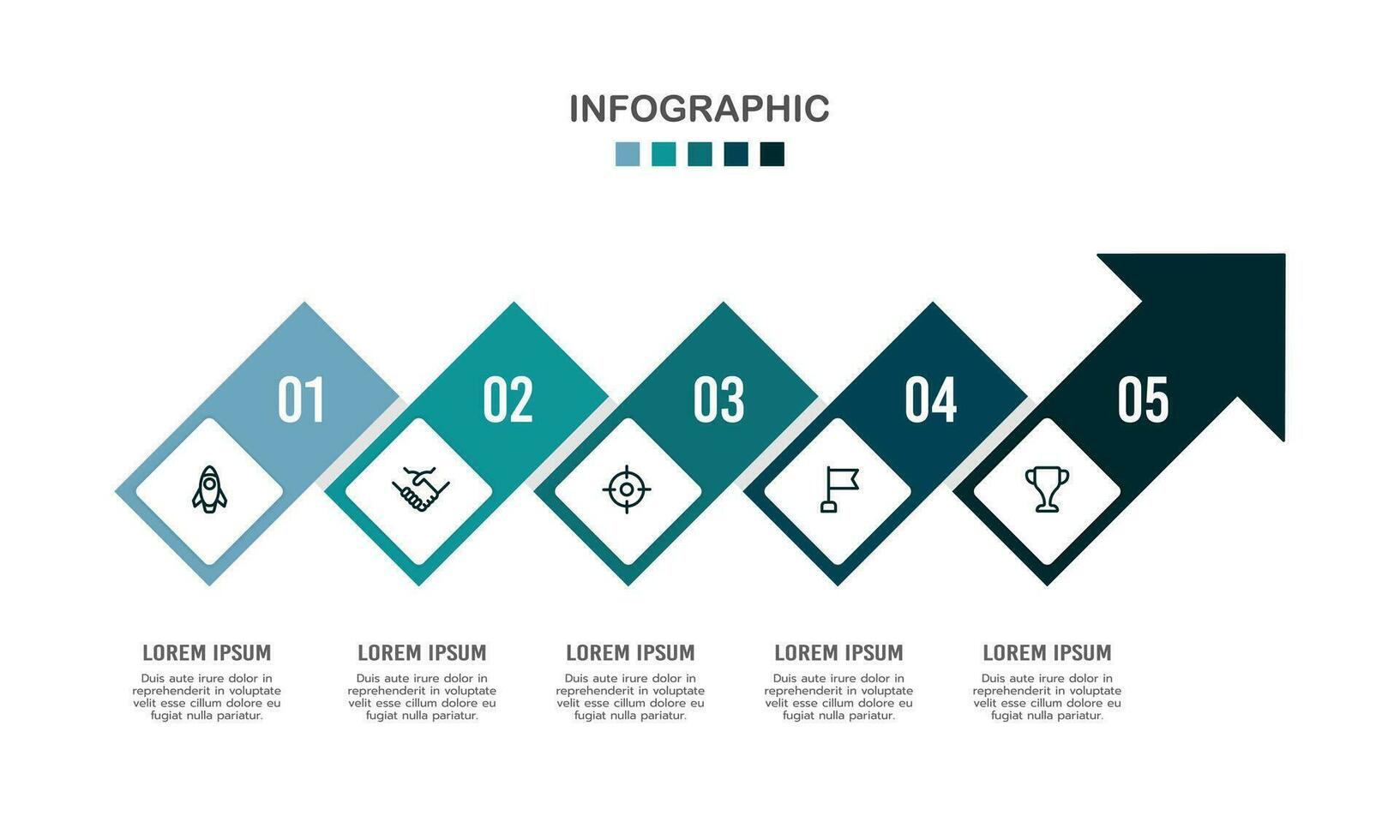 INFOGRAPHIC

01

02

03

04

05

LOREM IPSUM

Duis aute irure dolor in reprehenderit in voluptate velit esse cillum dolore eu fugiat nulla pariatur.

LOREM IPSUM

Duis aute irure dolor in reprehenderit in voluptate velit esse cillum dolore eu fugiat nulla pariatur.

LOREM IPSUM

Duis aute irure dolor in reprehenderit in voluptate velit esse cillum dolore eu fugiat nulla pariatur.

LOREM IPSUM

Duis aute irure dolor in reprehenderit in voluptate velit esse cillum dolore eu fugiat nulla pariatur.

LOREM IPSUM

Duis aute irure dolor in reprehenderit in voluptate velit esse cillum dolore eu fugiat nulla pariatur.