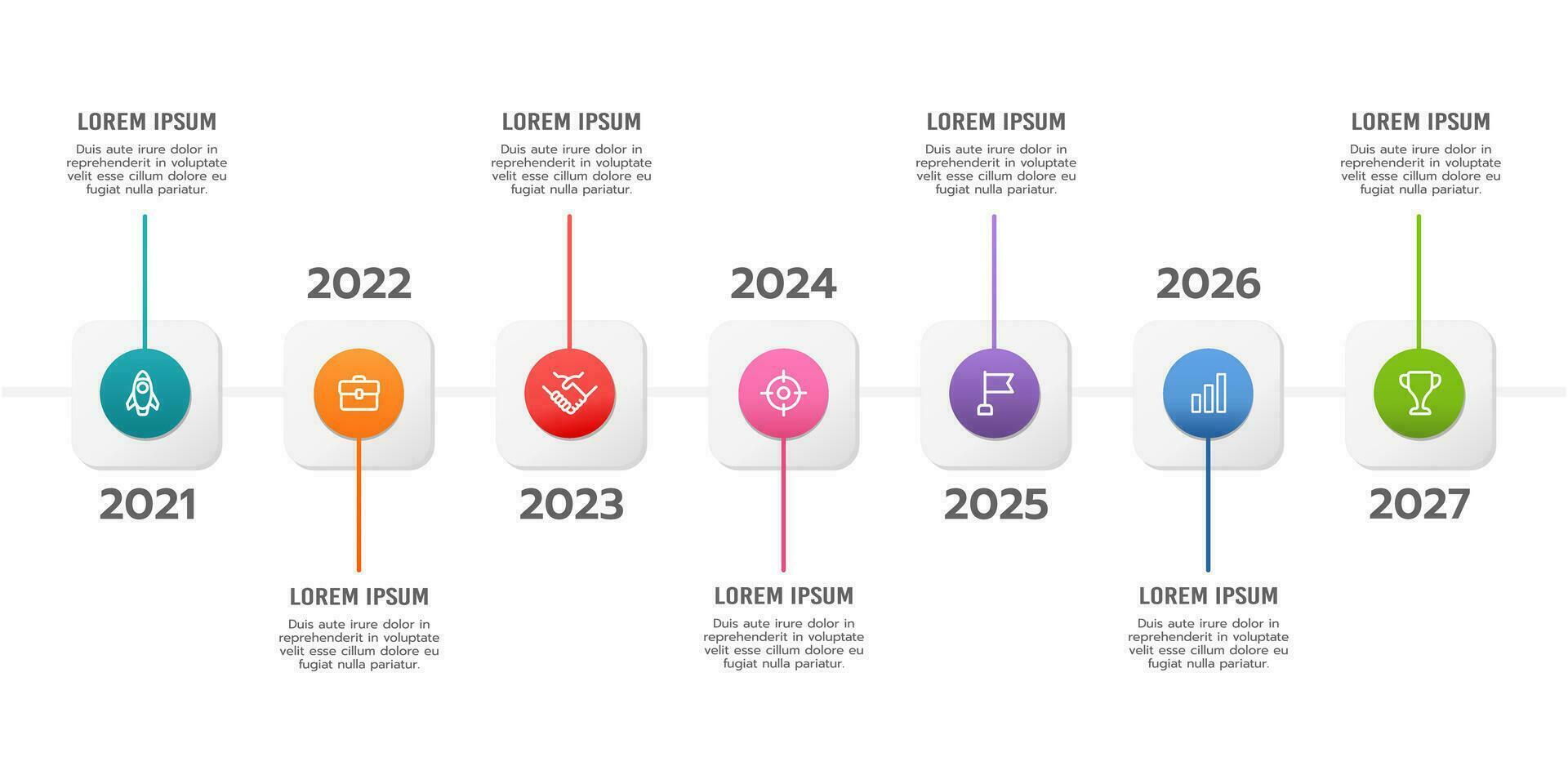 LOREM IPSUM
Duis aute irure dolor in reprehenderit in voluptate velit esse cillum dolore eu fugiat nulla pariatur.

2021

2022

LOREM IPSUM
Duis aute irure dolor in reprehenderit in voluptate velit esse cillum dolore eu fugiat nulla pariatur.

LOREM IPSUM
Duis aute irure dolor in reprehenderit in voluptate velit esse cillum dolore eu fugiat nulla pariatur.

2023

2024

LOREM IPSUM
Duis aute irure dolor in reprehenderit in voluptate velit esse cillum dolore eu fugiat nulla pariatur.

LOREM IPSUM
Duis aute irure dolor in reprehenderit in voluptate velit esse cillum dolore eu fugiat nulla pariatur.

2025

2026

LOREM IPSUM
Duis aute irure dolor in reprehenderit in voluptate velit esse cillum dolore eu fugiat nulla pariatur.

LOREM IPSUM
Duis aute irure dolor in reprehenderit in voluptate velit esse cillum dolore eu fugiat nulla pariatur.

2027