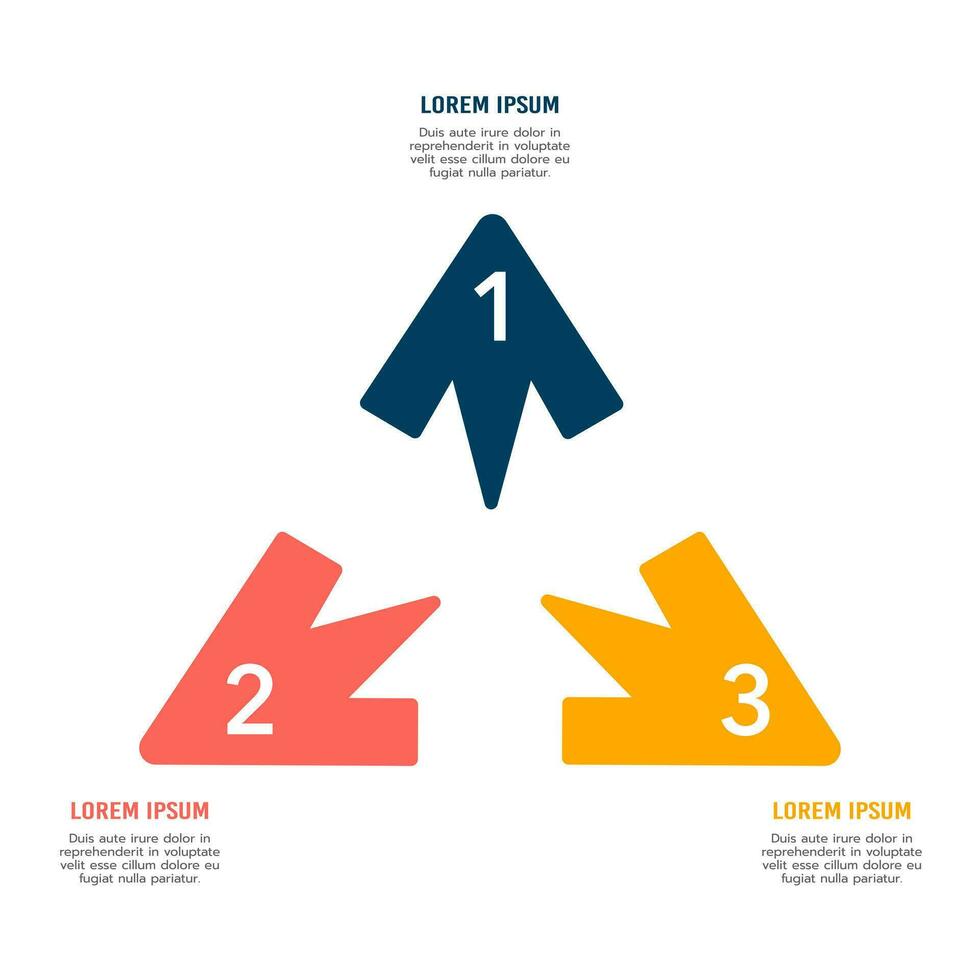 LOREM IPSUM

Duis aute irure dolor in reprehenderit in voluptate velit esse cillum dolore eu fugiat nulla pariatur.

1

2

3

LOREM IPSUM

Duis aute irure dolor in reprehenderit in voluptate velit esse cillum dolore eu fugiat nulla pariatur.

LOREM IPSUM

Duis aute irure dolor in reprehenderit in voluptate velit esse cillum dolore eu fugiat nulla pariatur.