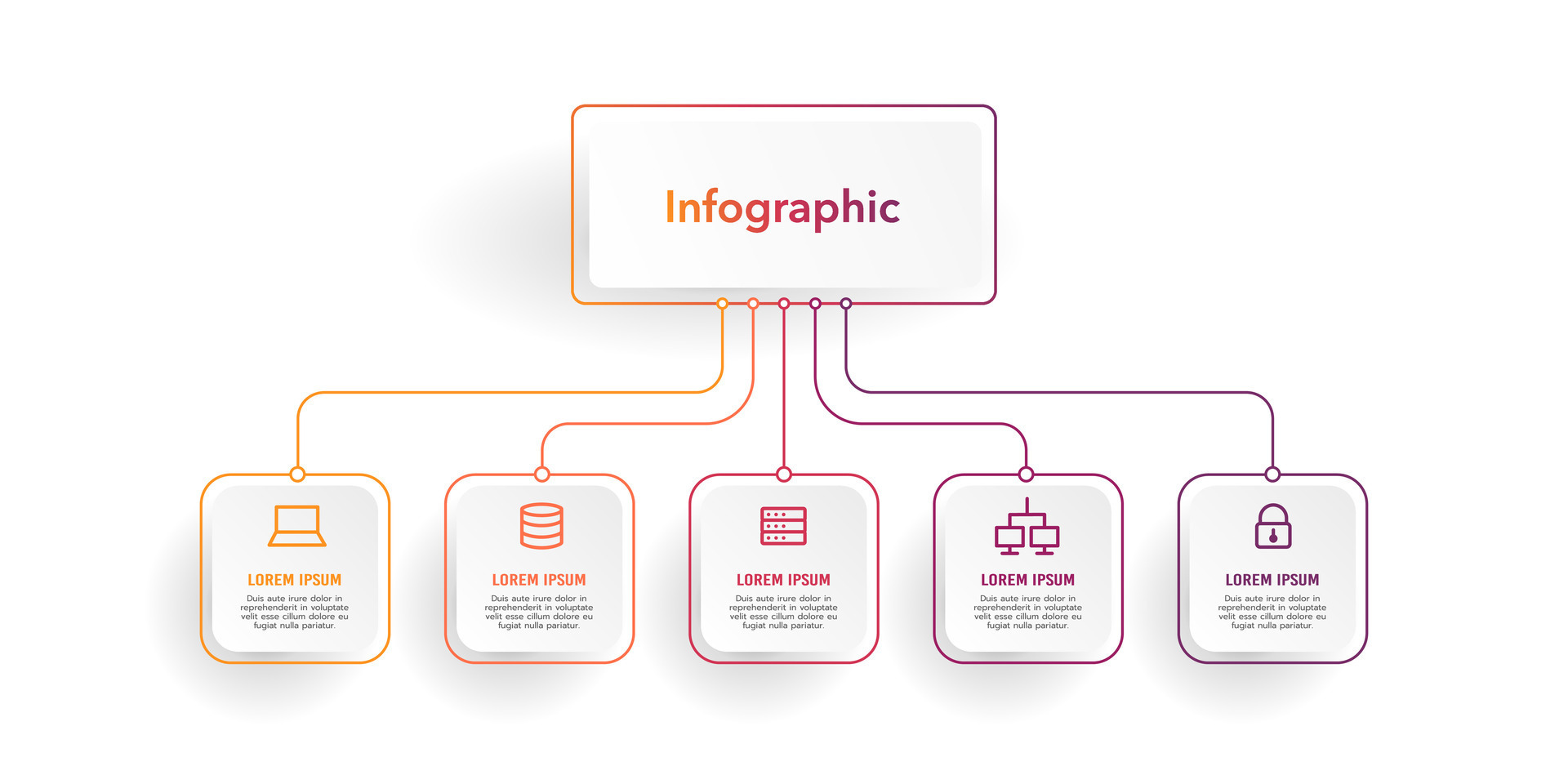 Infographic

LOREM IPSUM
Duis aute irure dolor in reprehenderit in voluptate velit esse cillum dolore eu fugiat nulla pariatur.

LOREM IPSUM
Duis aute irure dolor in reprehenderit in voluptate velit esse cillum dolore eu fugiat nulla pariatur.

LOREM IPSUM
Duis aute irure dolor in reprehenderit in voluptate velit esse cillum dolore eu fugiat nulla pariatur.

LOREM IPSUM
Duis aute irure dolor in reprehenderit in voluptate velit esse cillum dolore eu fugiat nulla pariatur.

LOREM IPSUM
Duis aute irure dolor in reprehenderit in voluptate velit esse cillum dolore eu fugiat nulla pariatur.