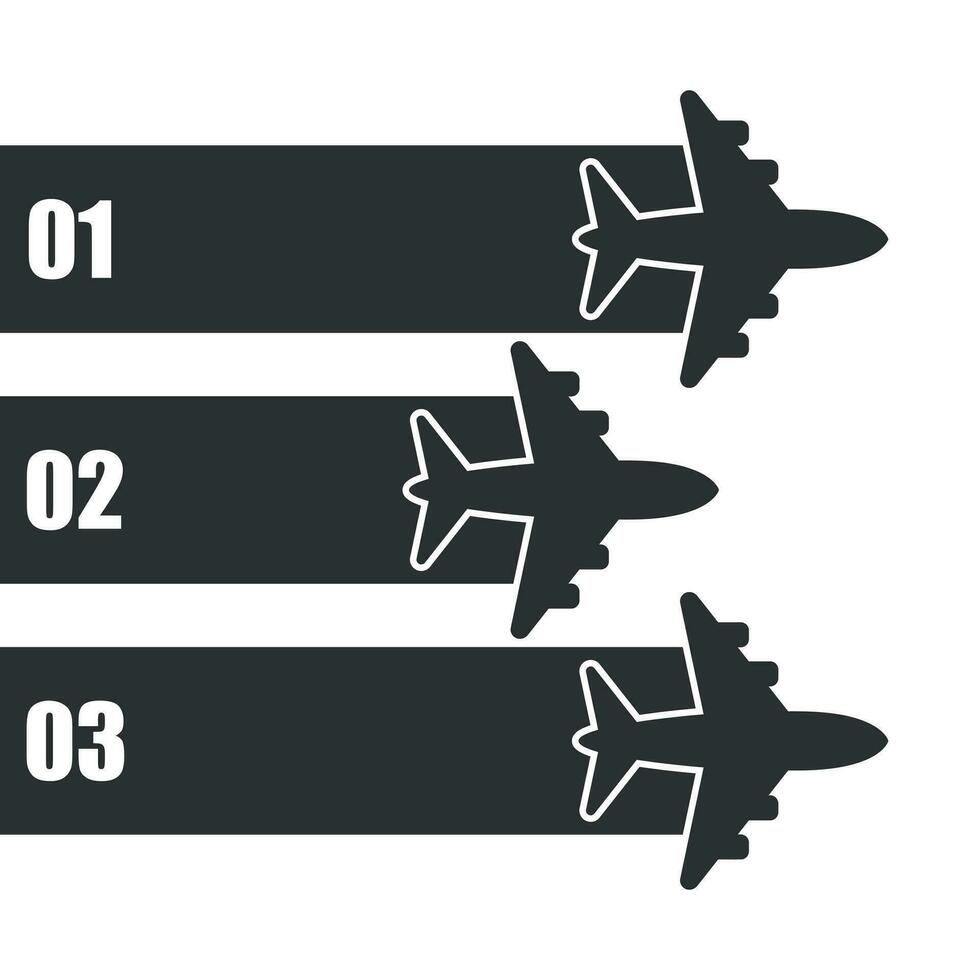 01

02

03