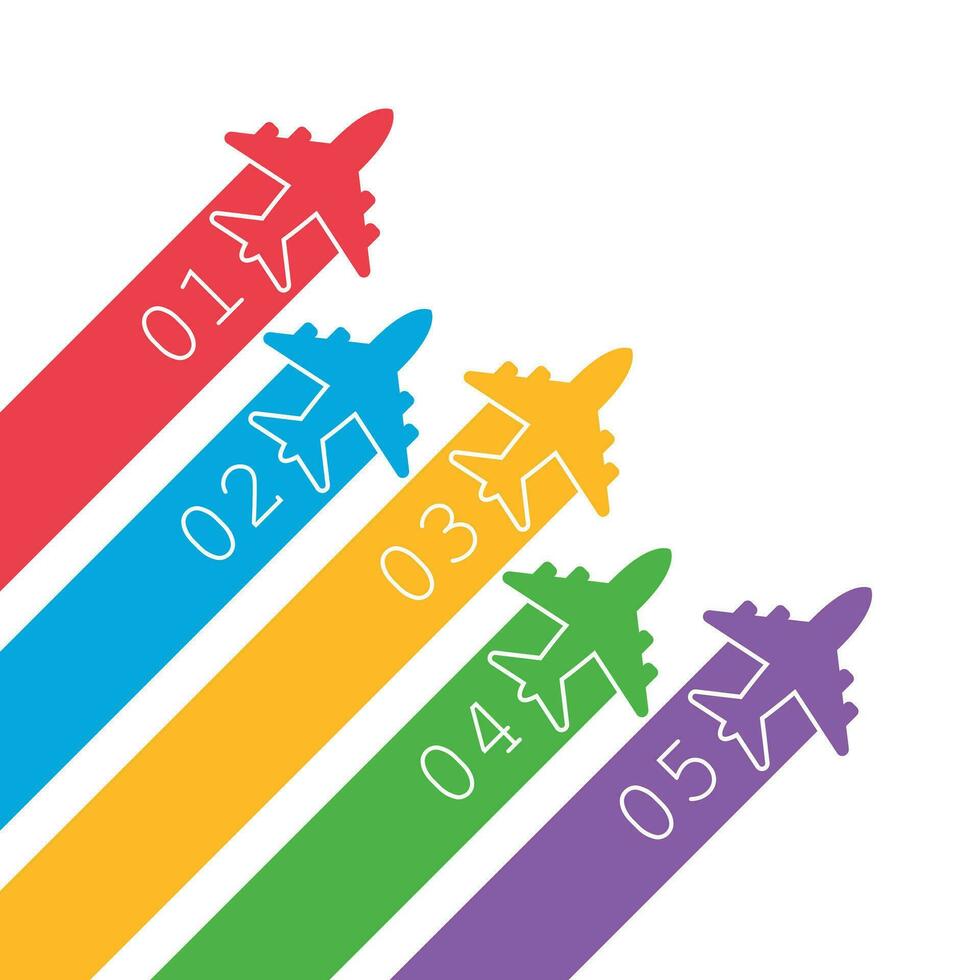 01

02

03

04

05