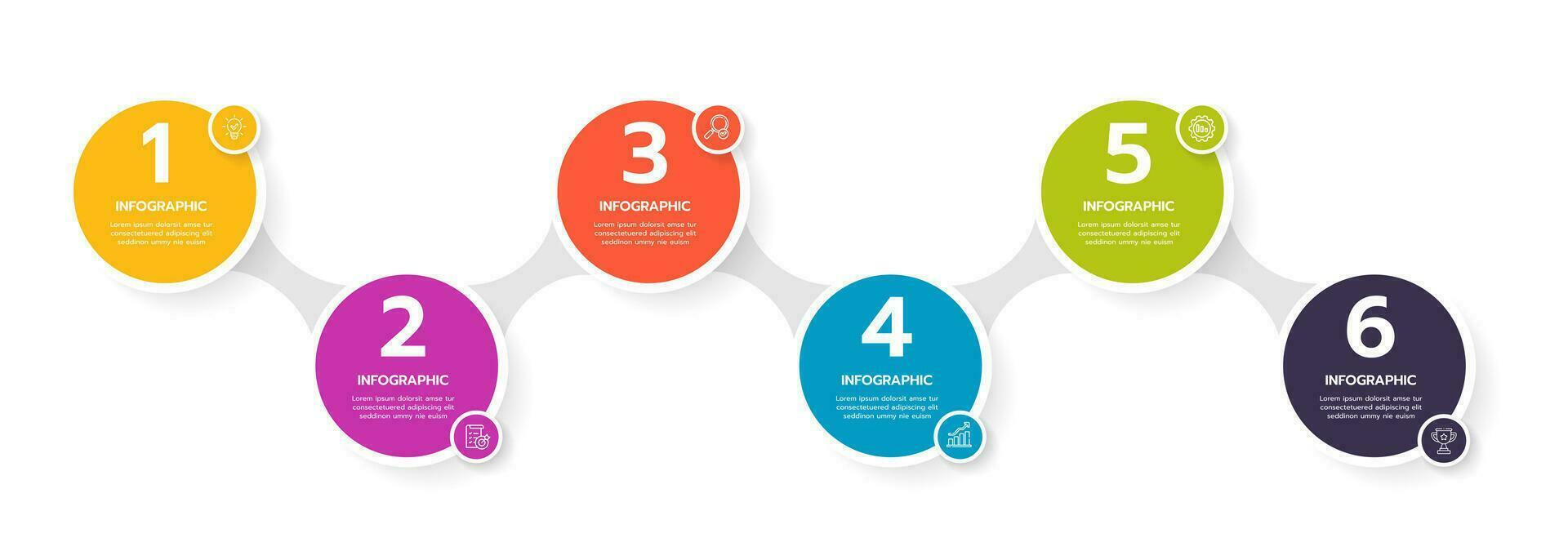 1
INFOGRAPHIC
Lorem ipsum dolorsit amse tur consectetuered adipiscing elit seddinon ummy nie euism

2
INFOGRAPHIC
Lorem ipsum dolorsit amse tur consectetuered adipiscing elit seddinon ummy nie euism

3
INFOGRAPHIC
Lorem ipsum dolorsit amse tur consectetuered adipiscing elit seddinon ummy nie euism

4
INFOGRAPHIC
Lorem ipsum dolorsit amse tur consectetuered adipiscing elit seddinon ummy nie euism

5
INFOGRAPHIC
Lorem ipsum dolorsit amse tur consectetuered adipiscing elit seddinon ummy nie euism

6
INFOGRAPHIC
Lorem ipsum dolorsit amse tur consectetuered adipiscing elit seddinon ummy nie euism