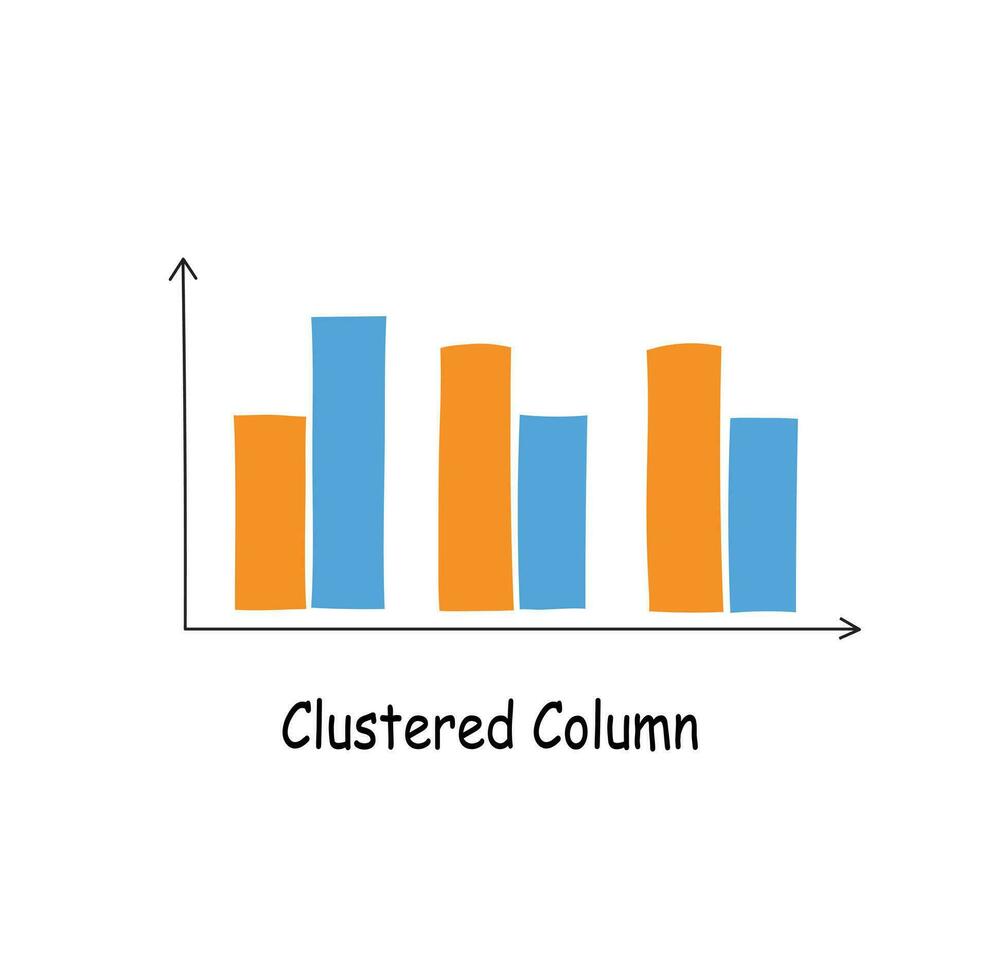 Clustered Column