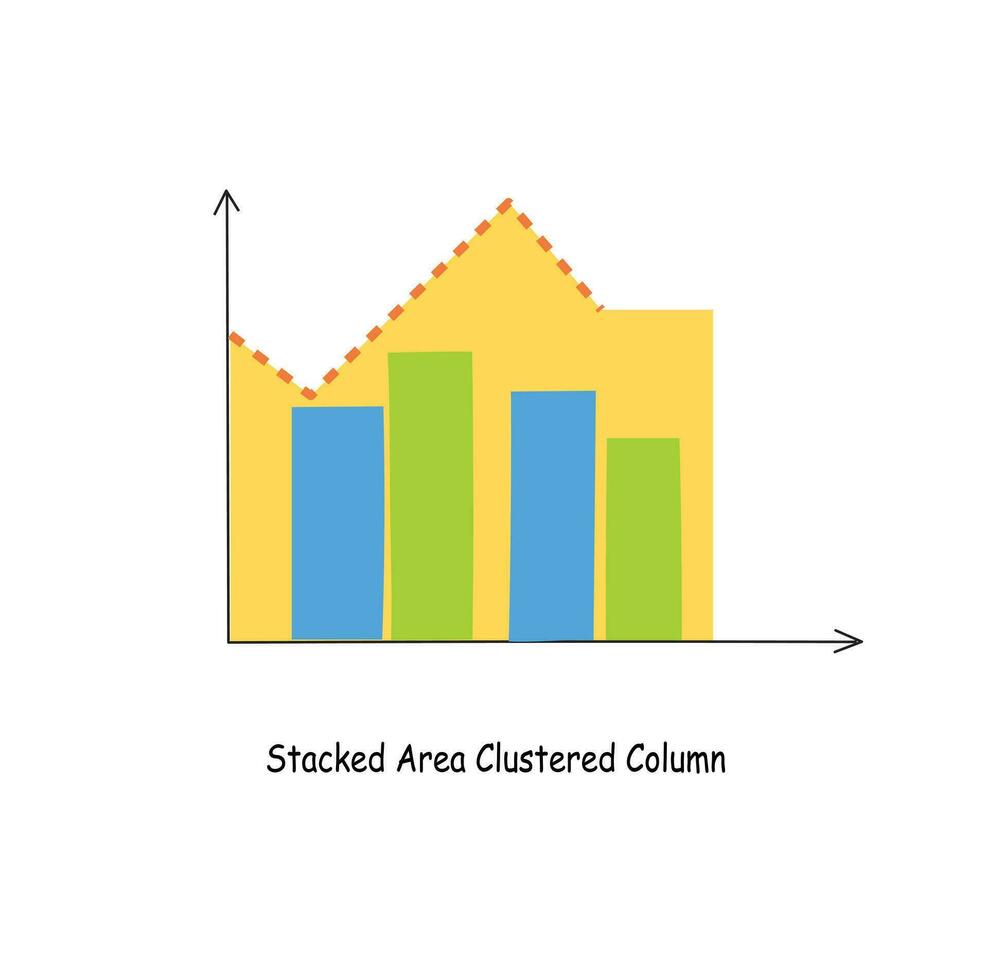 Stacked Area Clustered Column