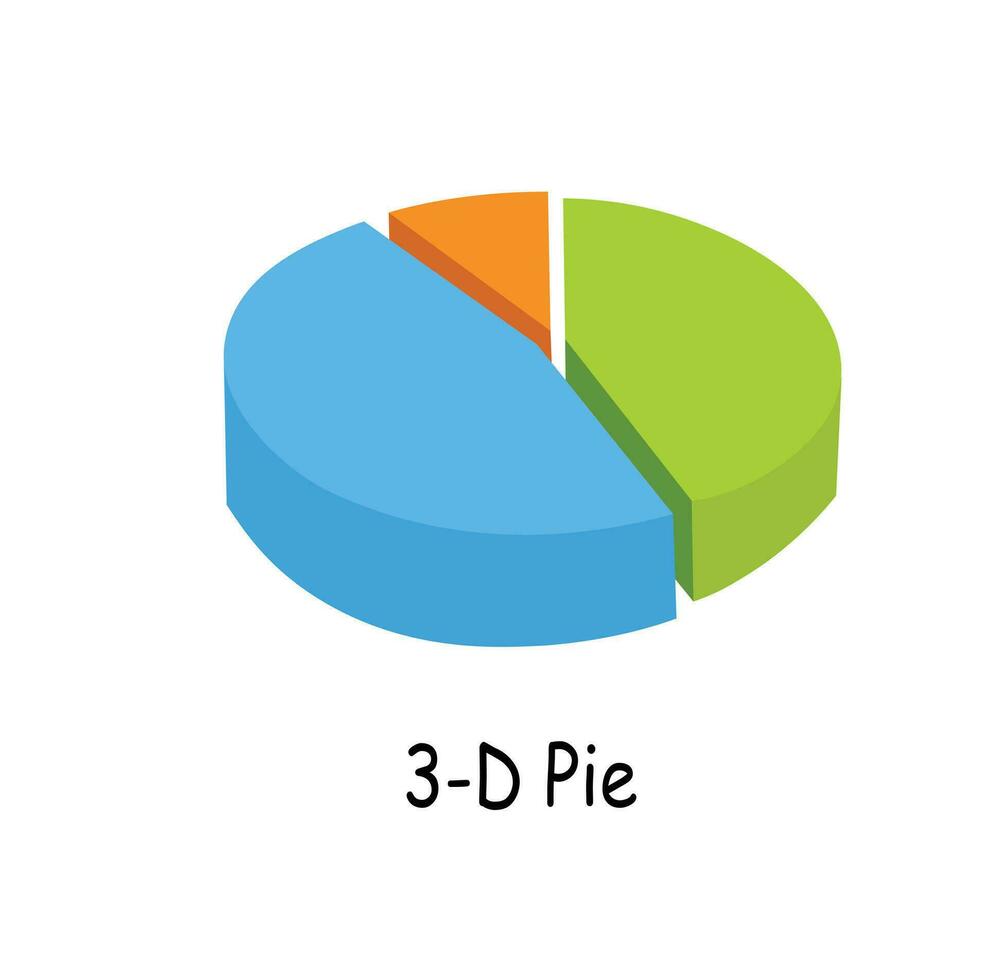 3-D Pie