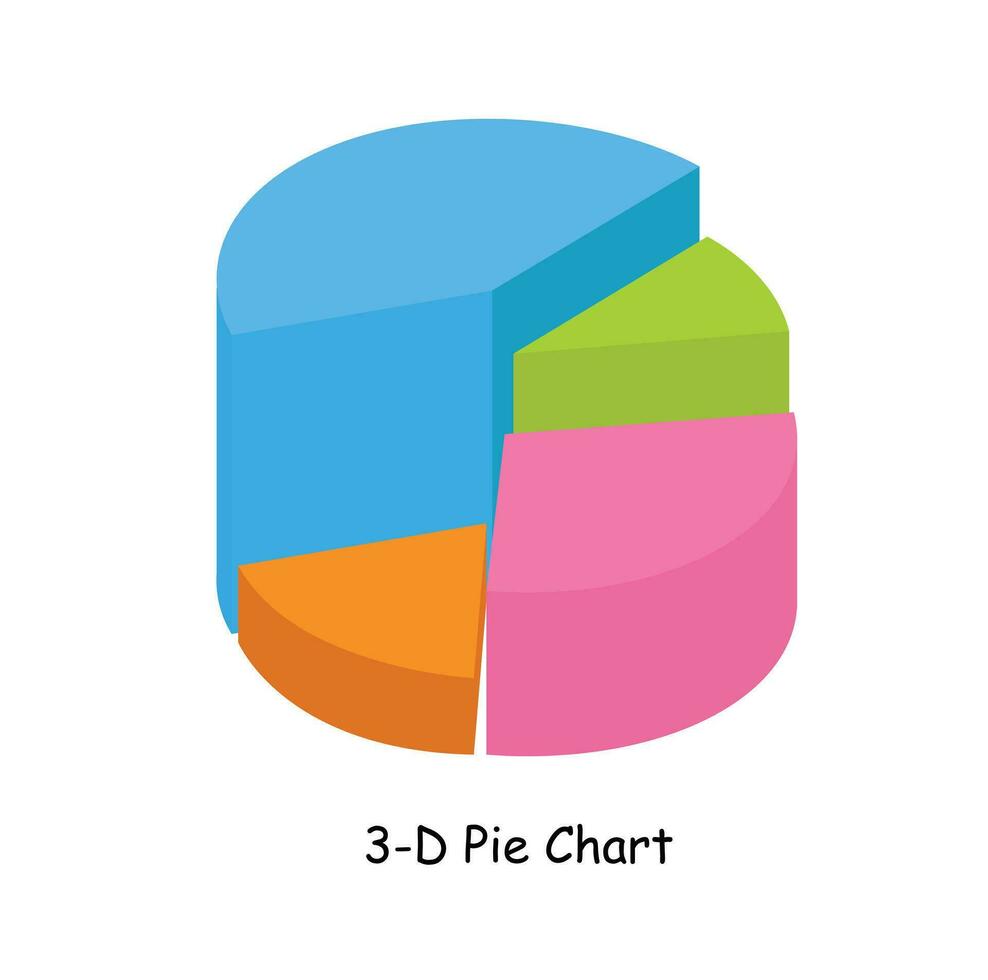 3-D Pie Chart