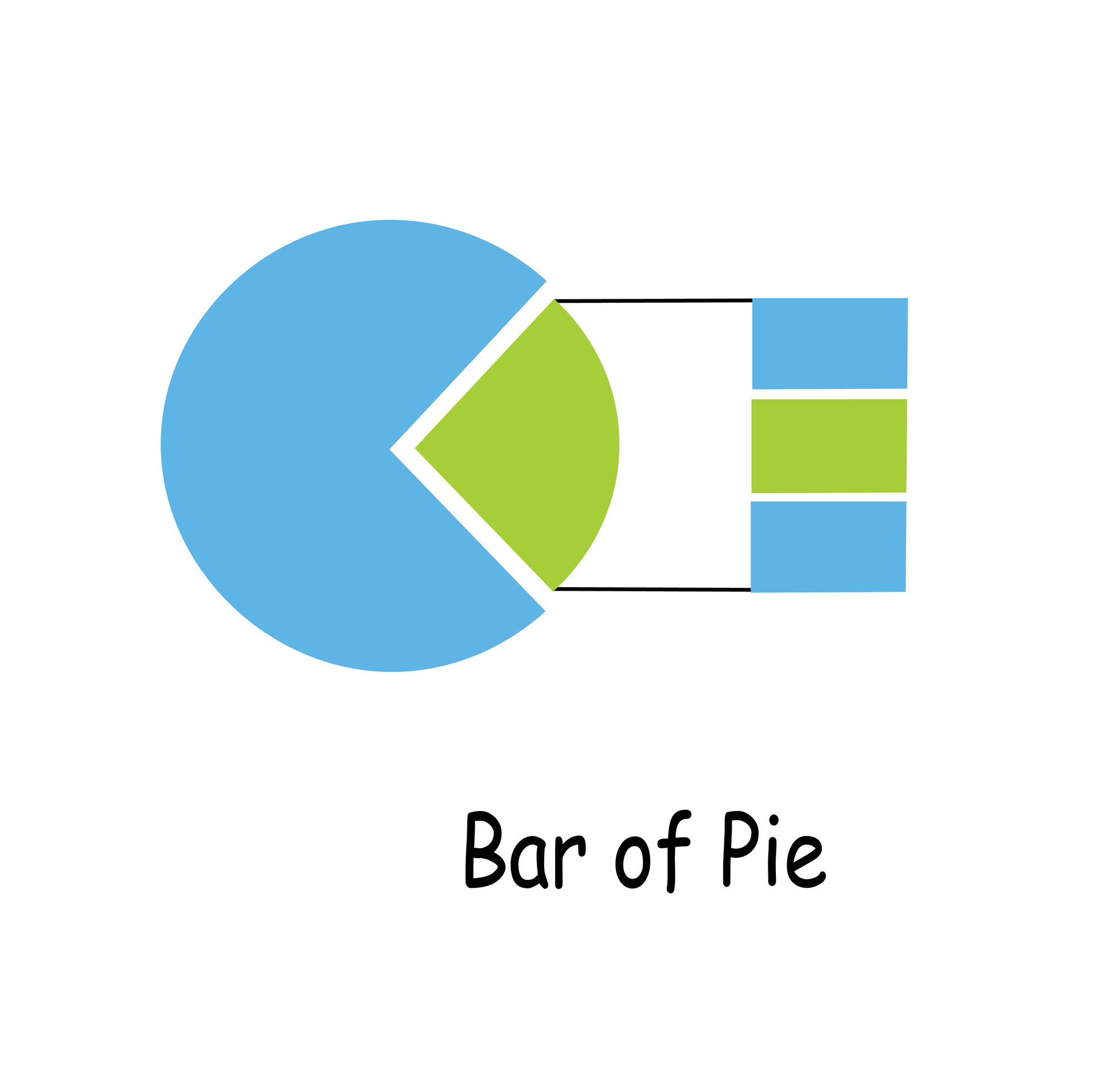 Bar of Pie