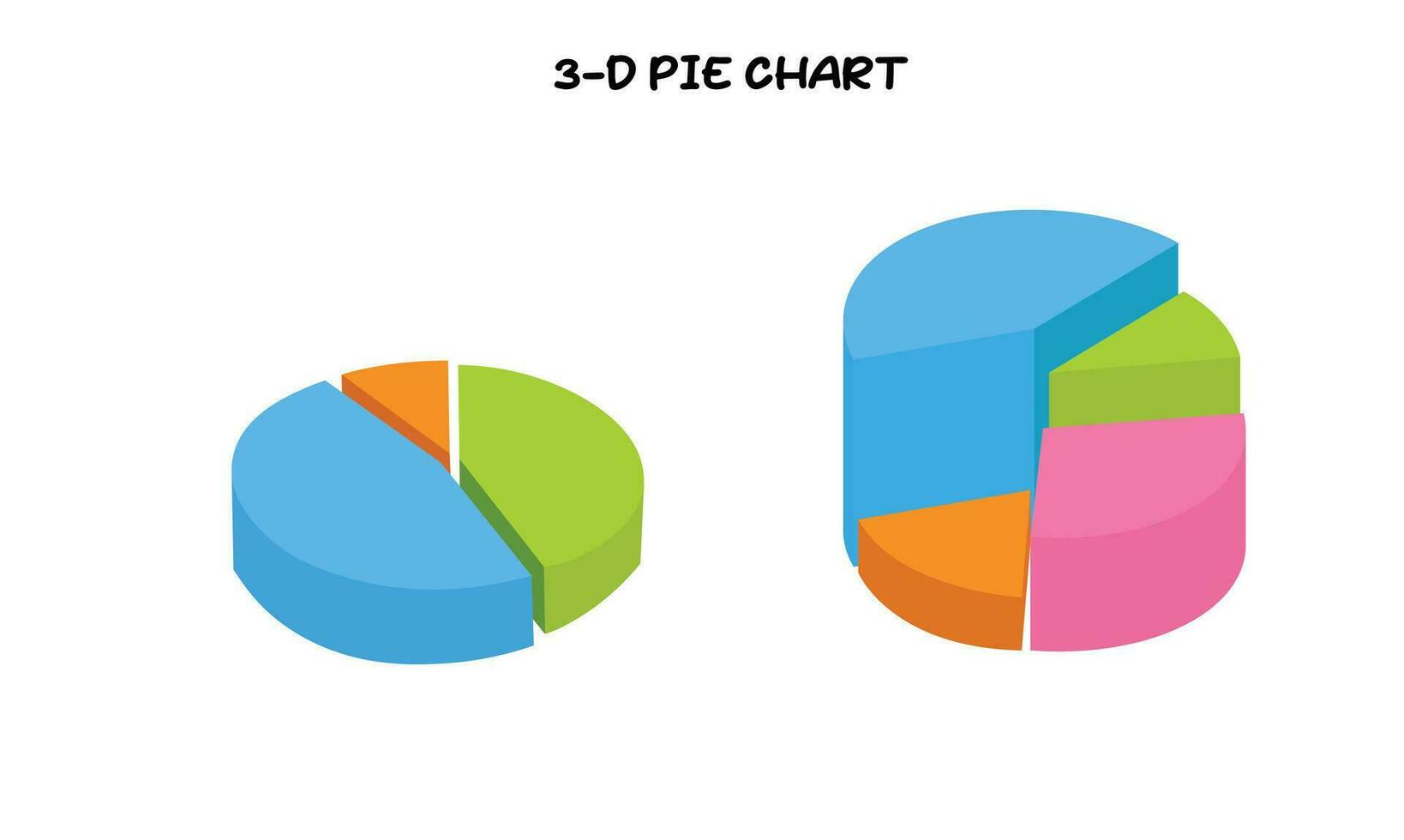 3-D PIE CHART