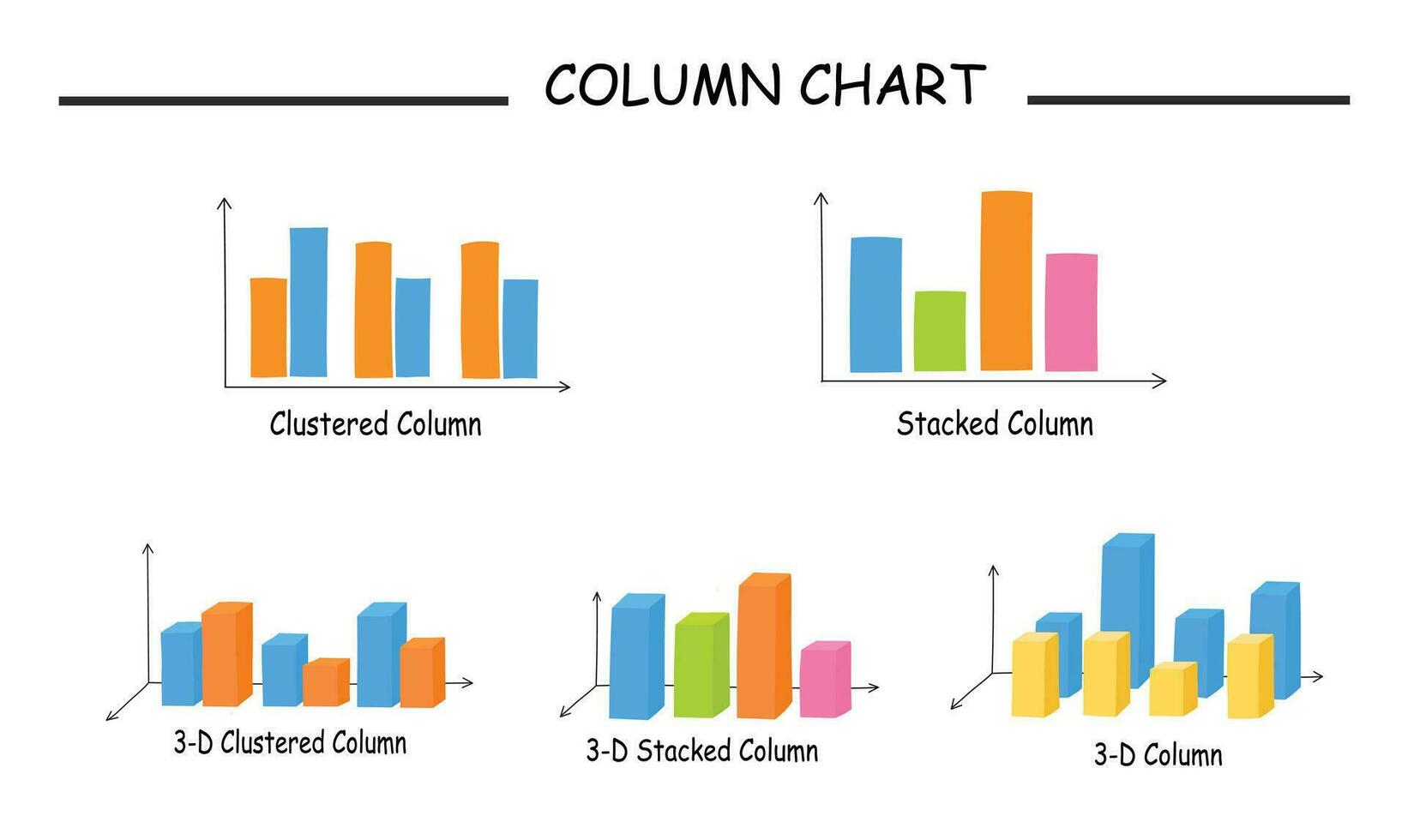 COLUMN CHART

Clustered Column

Stacked Column

3-D Clustered Column

3-D Stacked Column

3-D Column