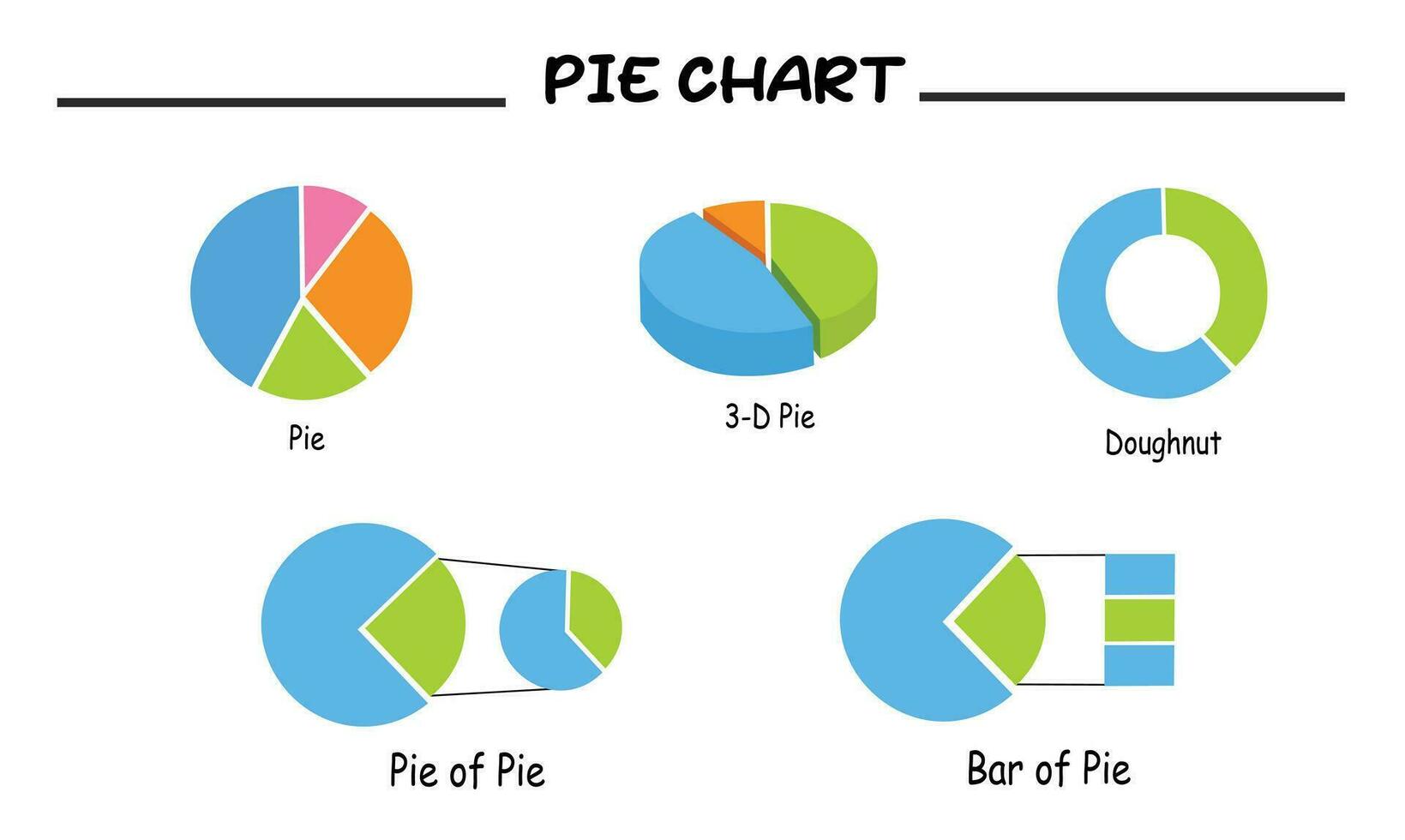 PIE CHART

Pie

3-D Pie

Doughnut

Pie of Pie

Bar of Pie