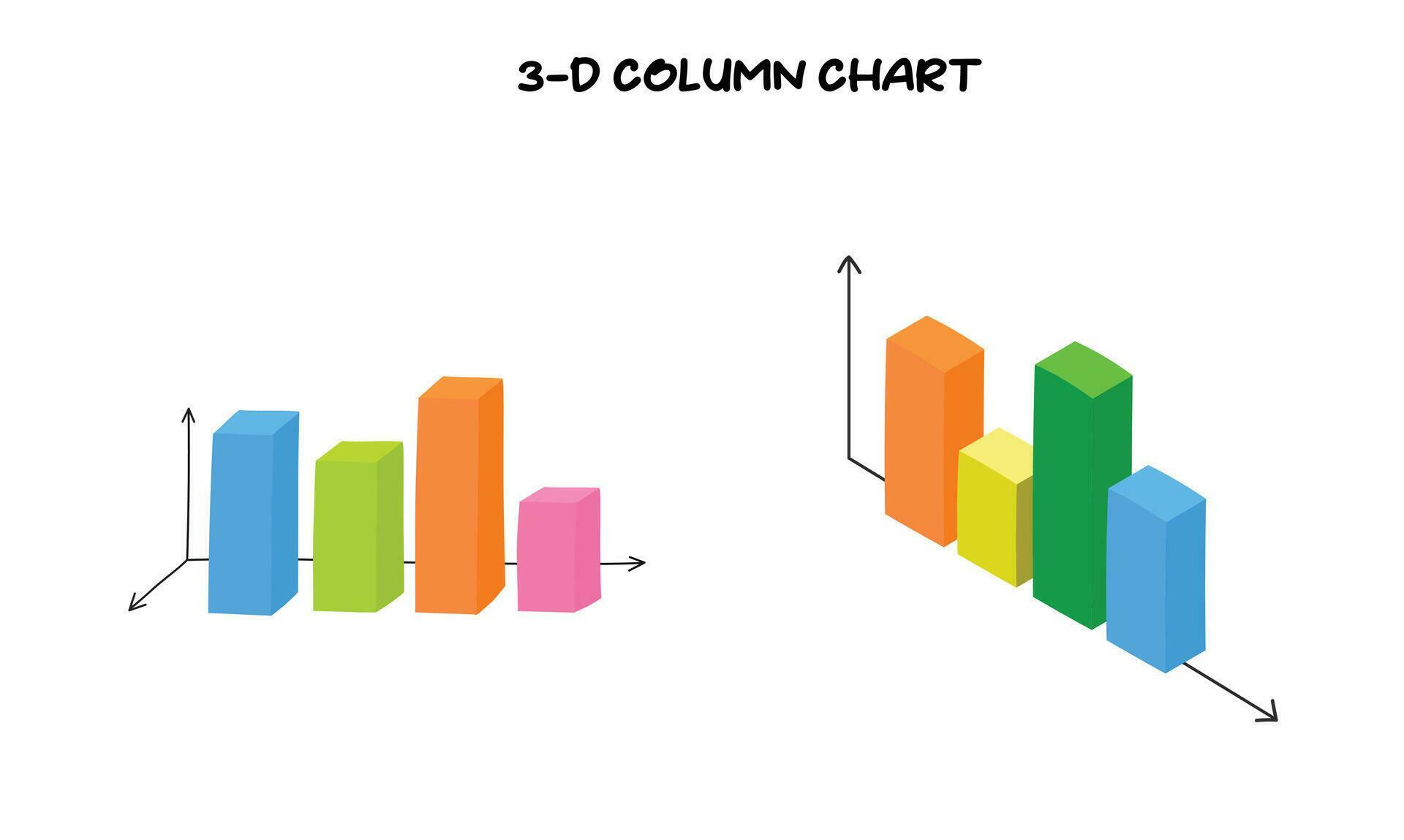 3-D COLUMN CHART