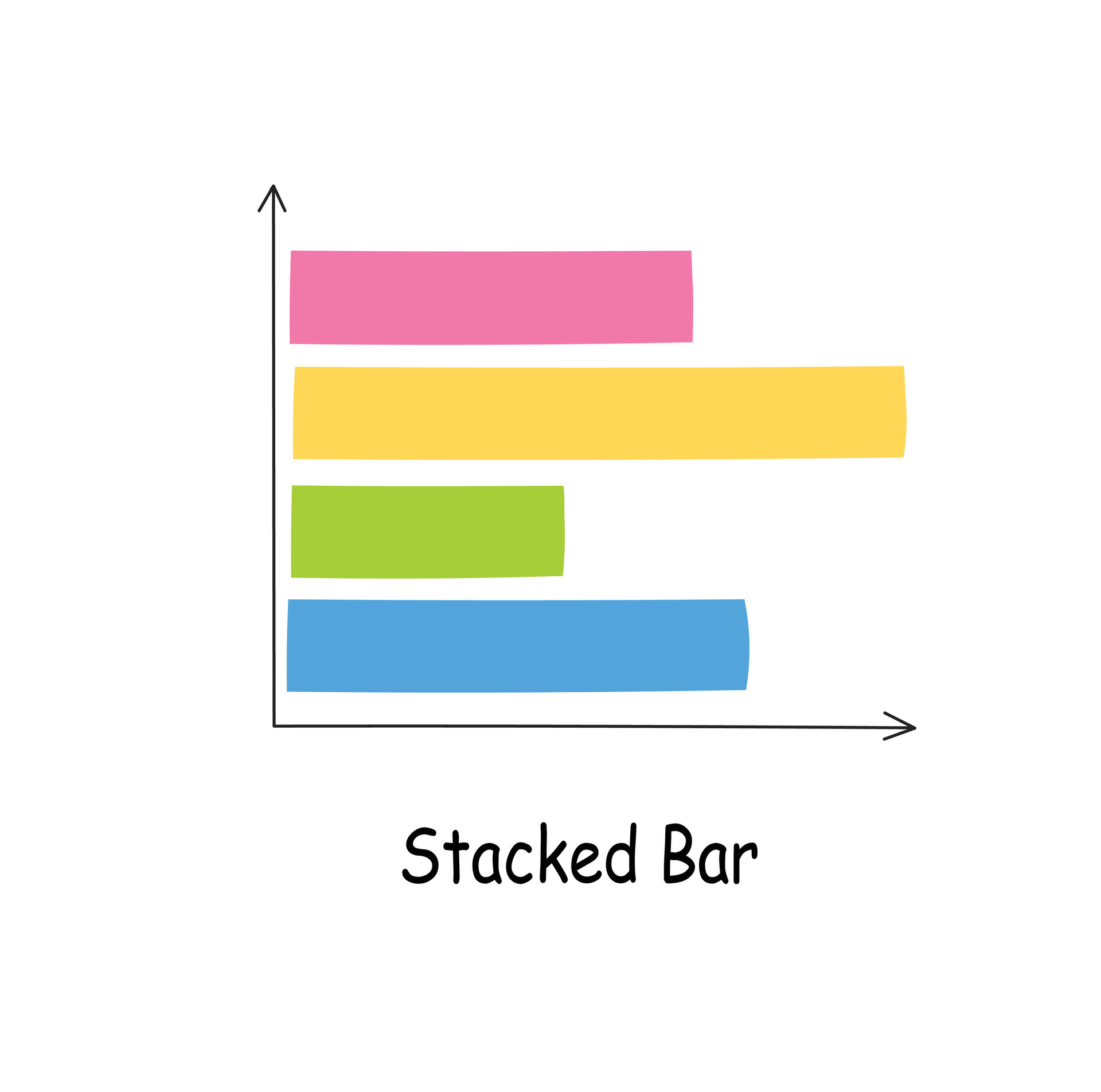 Stacked Bar