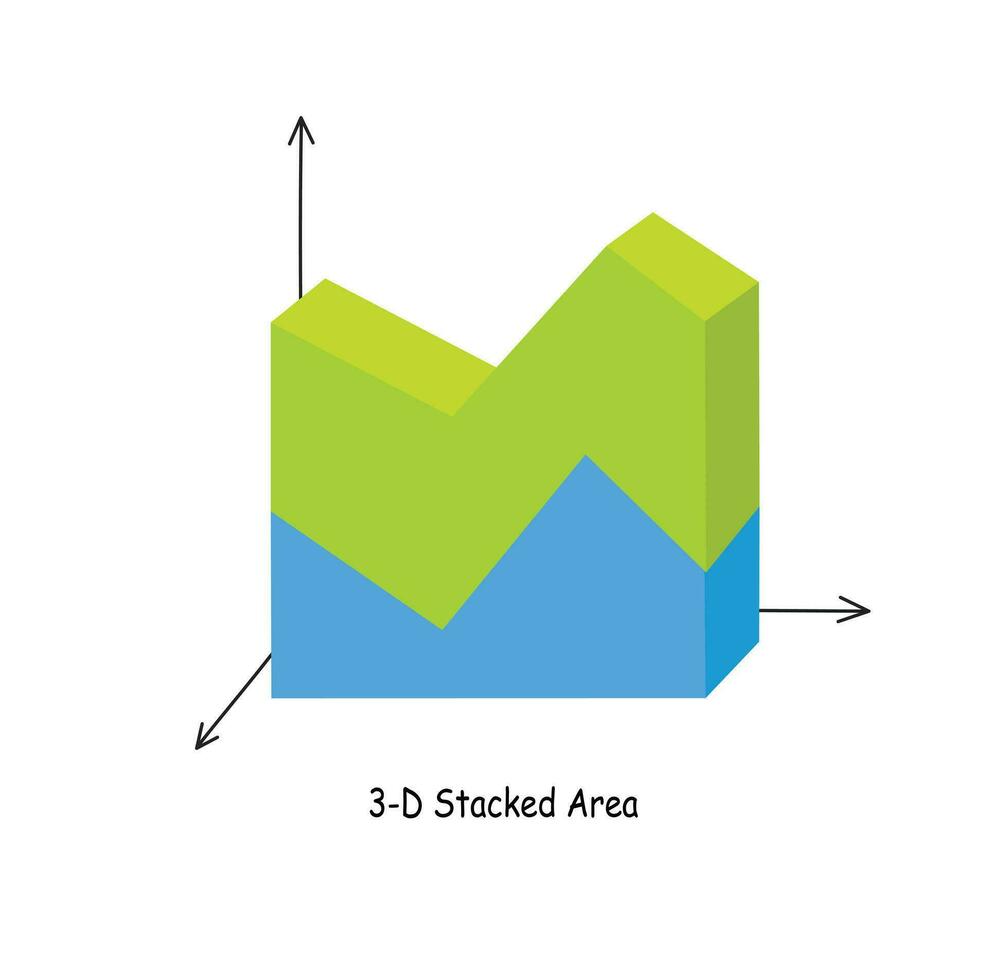 3-D Stacked Area