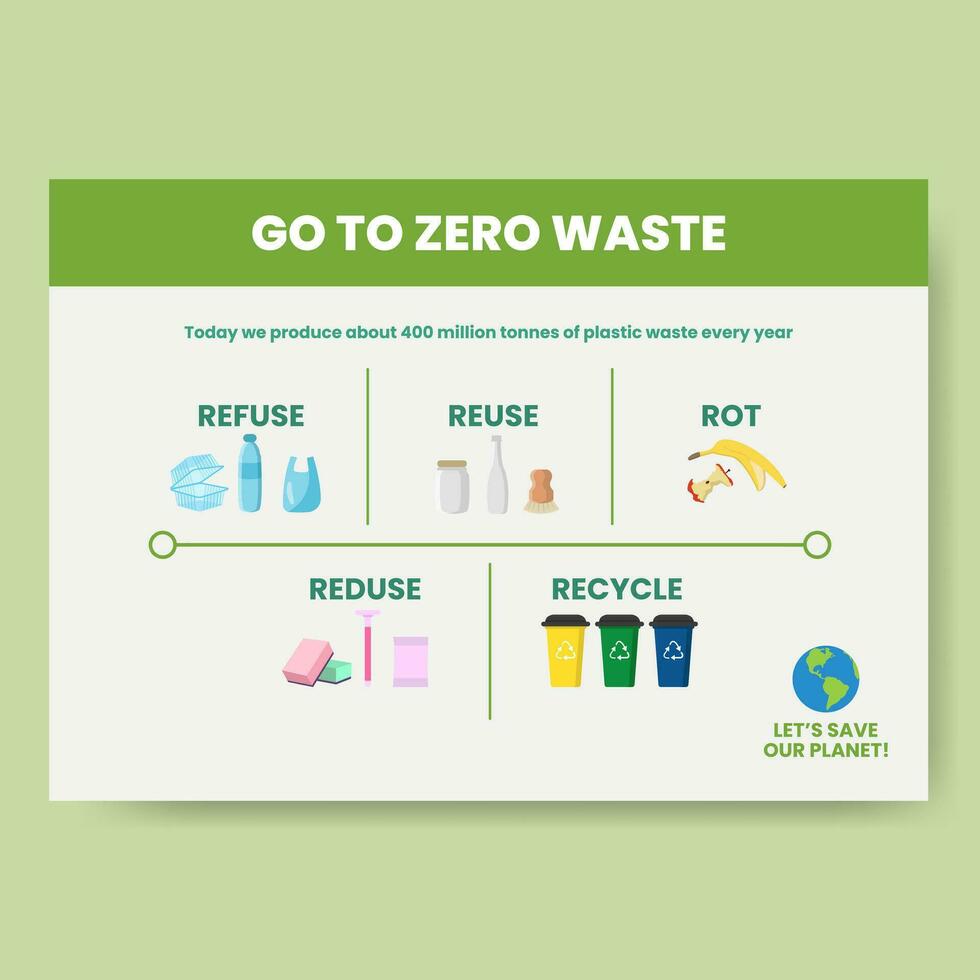 GO TO ZERO WASTE

Today we produce about 400 million tonnes of plastic waste every year

REFUSE

REUSE

ROT

REDUSE

RECYCLE

LET'S SAVE OUR PLANET!