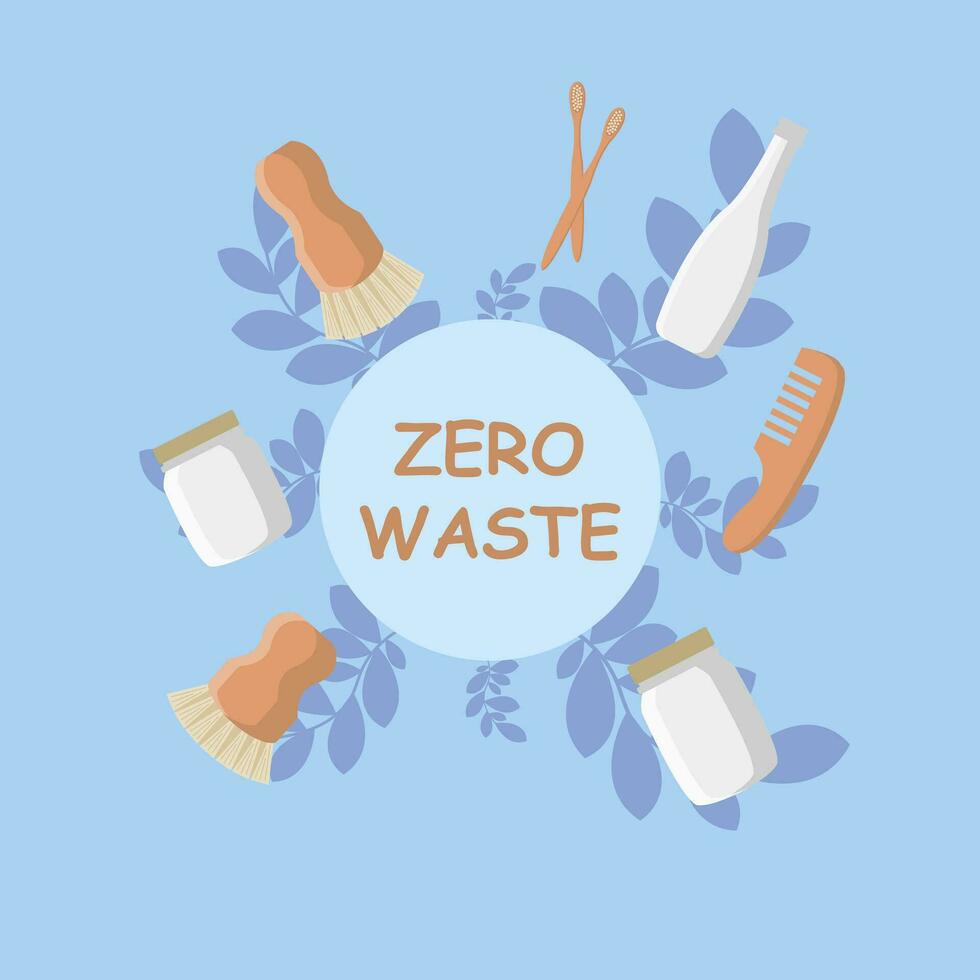 ZERO
WASTE