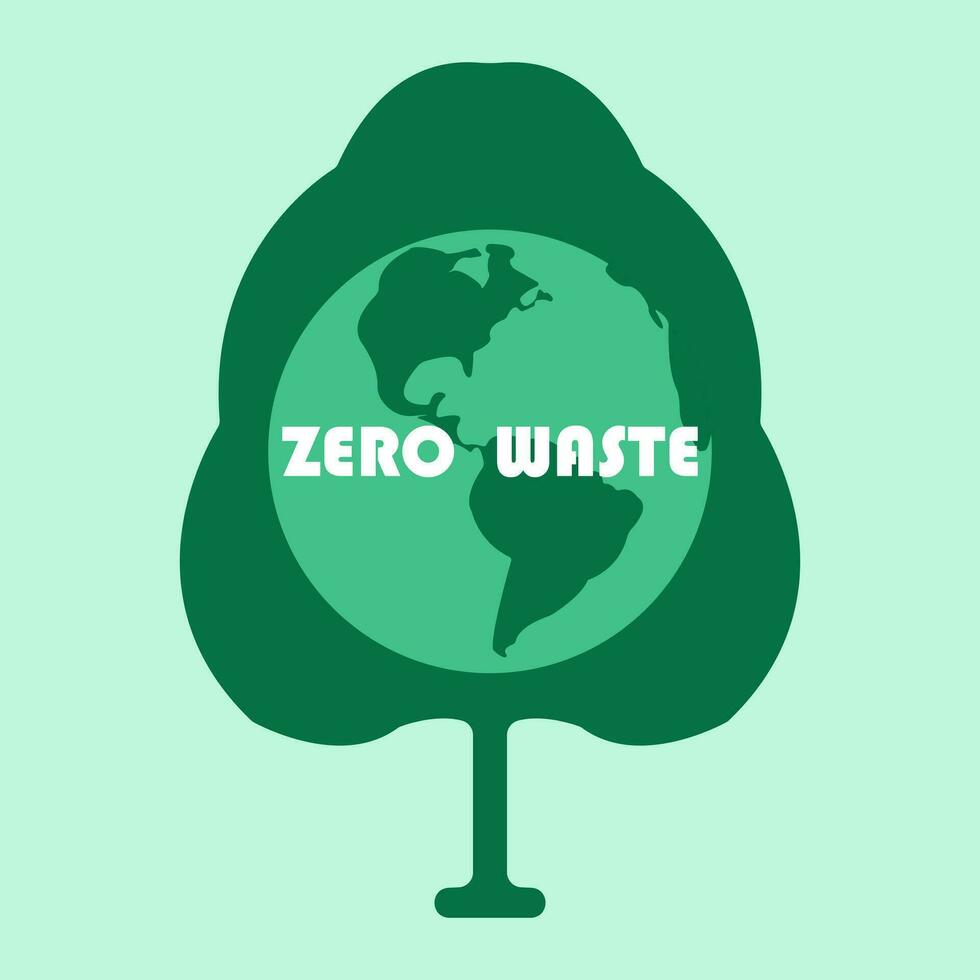 ZERO WASTE