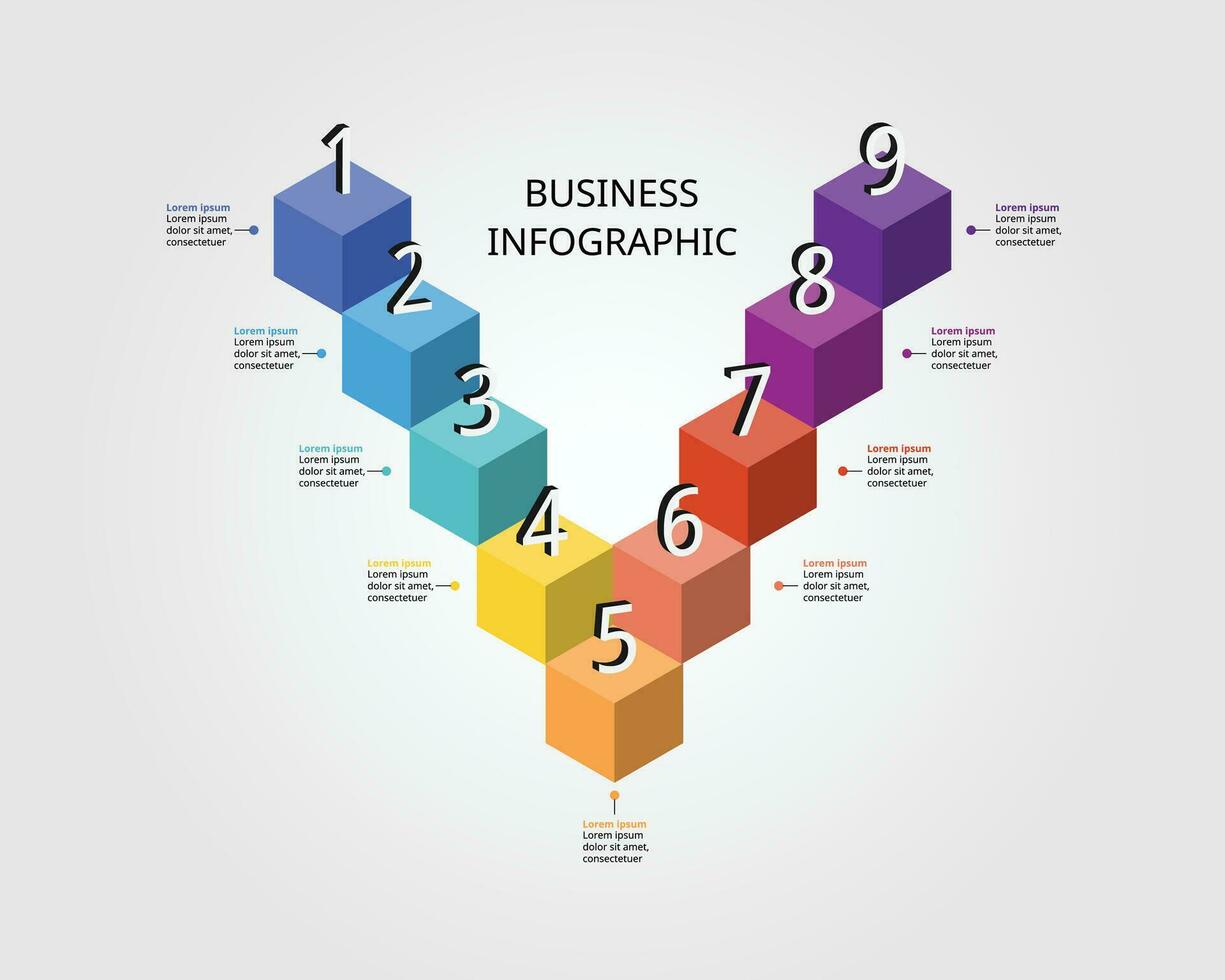 BUSINESS INFOGRAPHIC

1
Lorem ipsum
Lorem ipsum dolor sit amet, consectetuer

2
Lorem ipsum
Lorem ipsum dolor sit amet, consectetuer

3
Lorem ipsum
Lorem ipsum dolor sit amet, consectetuer

4
Lorem ipsum
Lorem ipsum dolor sit amet, consectetuer

5
Lorem ipsum
Lorem ipsum dolor sit amet, consectetuer

6
Lorem ipsum
Lorem ipsum dolor sit amet, consectetuer

7
Lorem ipsum
Lorem ipsum dolor sit amet, consectetuer

8
Lorem ipsum
Lorem ipsum dolor sit amet, consectetuer

9
Lorem ipsum
Lorem ipsum dolor sit amet, consectetuer