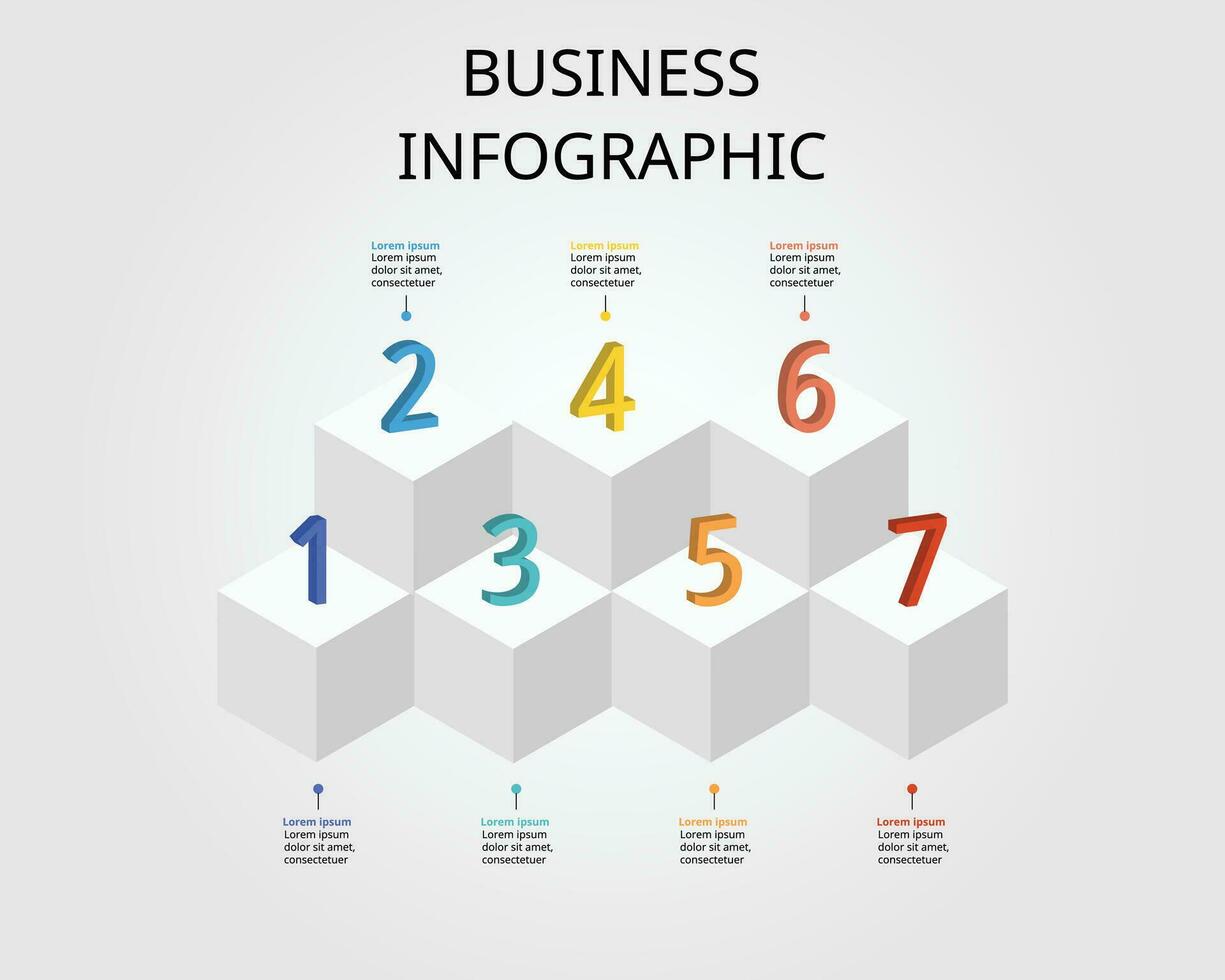 BUSINESS INFOGRAPHIC

Lorem ipsum
Lorem ipsum dolor sit amet, consectetuer

Lorem ipsum
Lorem ipsum dolor sit amet, consectetuer

Lorem ipsum
Lorem ipsum dolor sit amet, consectetuer

2

4

6

1

3

5

7

Lorem ipsum
Lorem ipsum dolor sit amet, consectetuer

Lorem ipsum
Lorem ipsum dolor sit amet, consectetuer

Lorem ipsum
Lorem ipsum dolor sit amet, consectetuer

Lorem ipsum
Lorem ipsum dolor sit amet, consectetuer