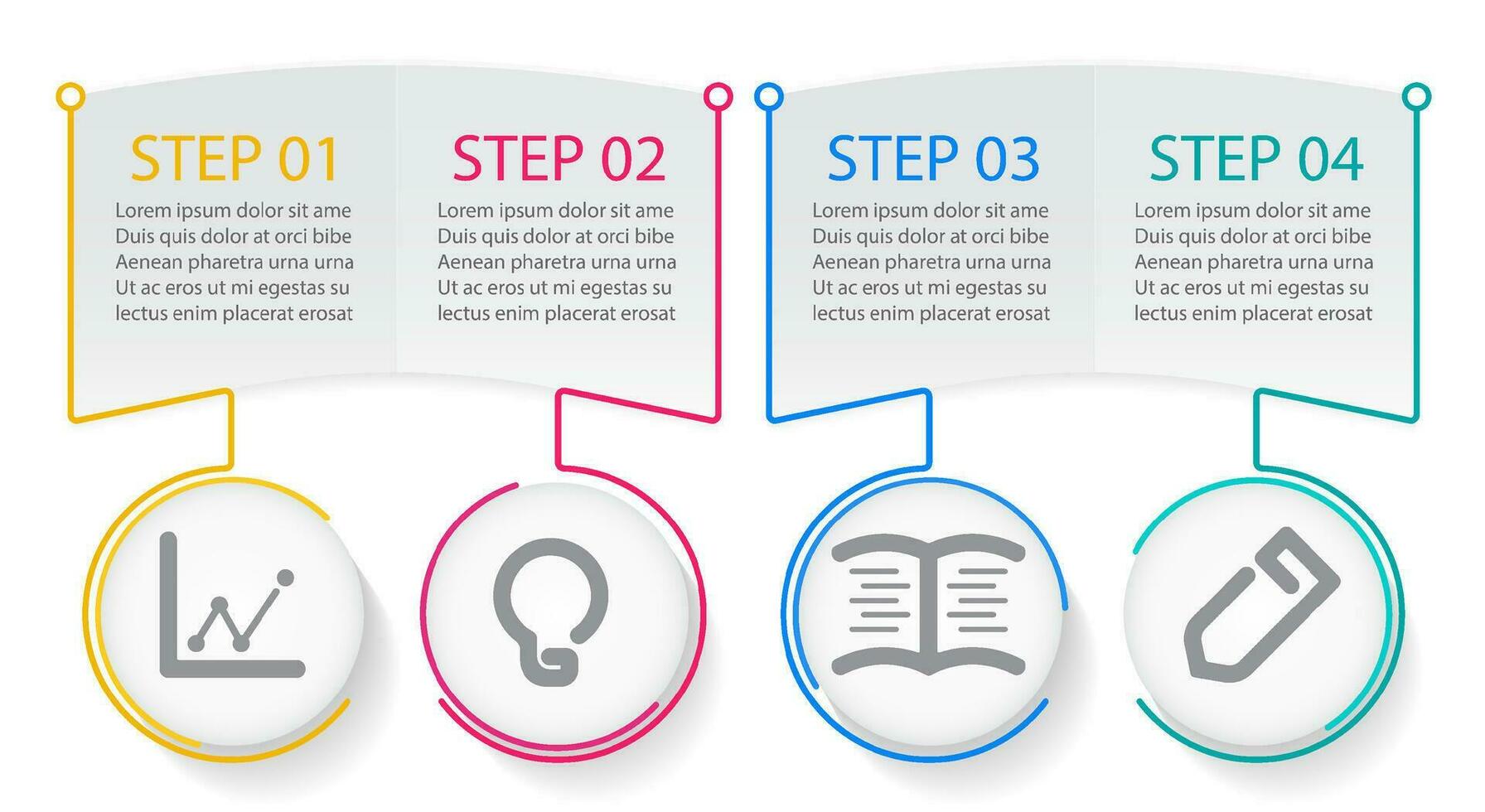 STEP 01

Lorem ipsum dolor sit ame Duis quis dolor at orci bibe Aenean pharetra urna urna Ut ac eros ut mi egestas su lectus enim placerat erosat

STEP 02

Lorem ipsum dolor sit ame Duis quis dolor at orci bibe Aenean pharetra urna urna Ut ac eros ut mi egestas su lectus enim placerat erosat

STEP 03

Lorem ipsum dolor sit ame Duis quis dolor at orci bibe Aenean pharetra urna urna Ut ac eros ut mi egestas su lectus enim placerat erosat

STEP 04

Lorem ipsum dolor sit ame Duis quis dolor at orci bibe Aenean pharetra urna urna Ut ac eros ut mi egestas su lectus enim placerat erosat