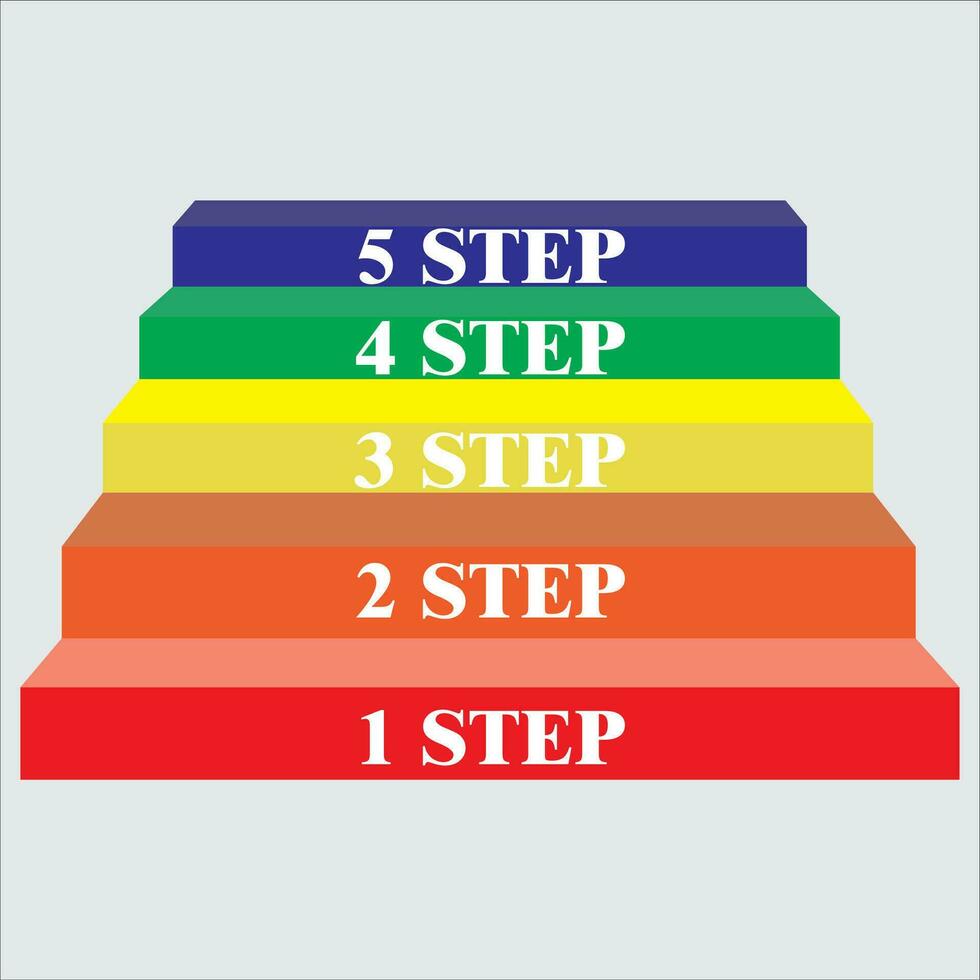 5 STEP
4 STEP
3 STEP
2 STEP
1 STEP