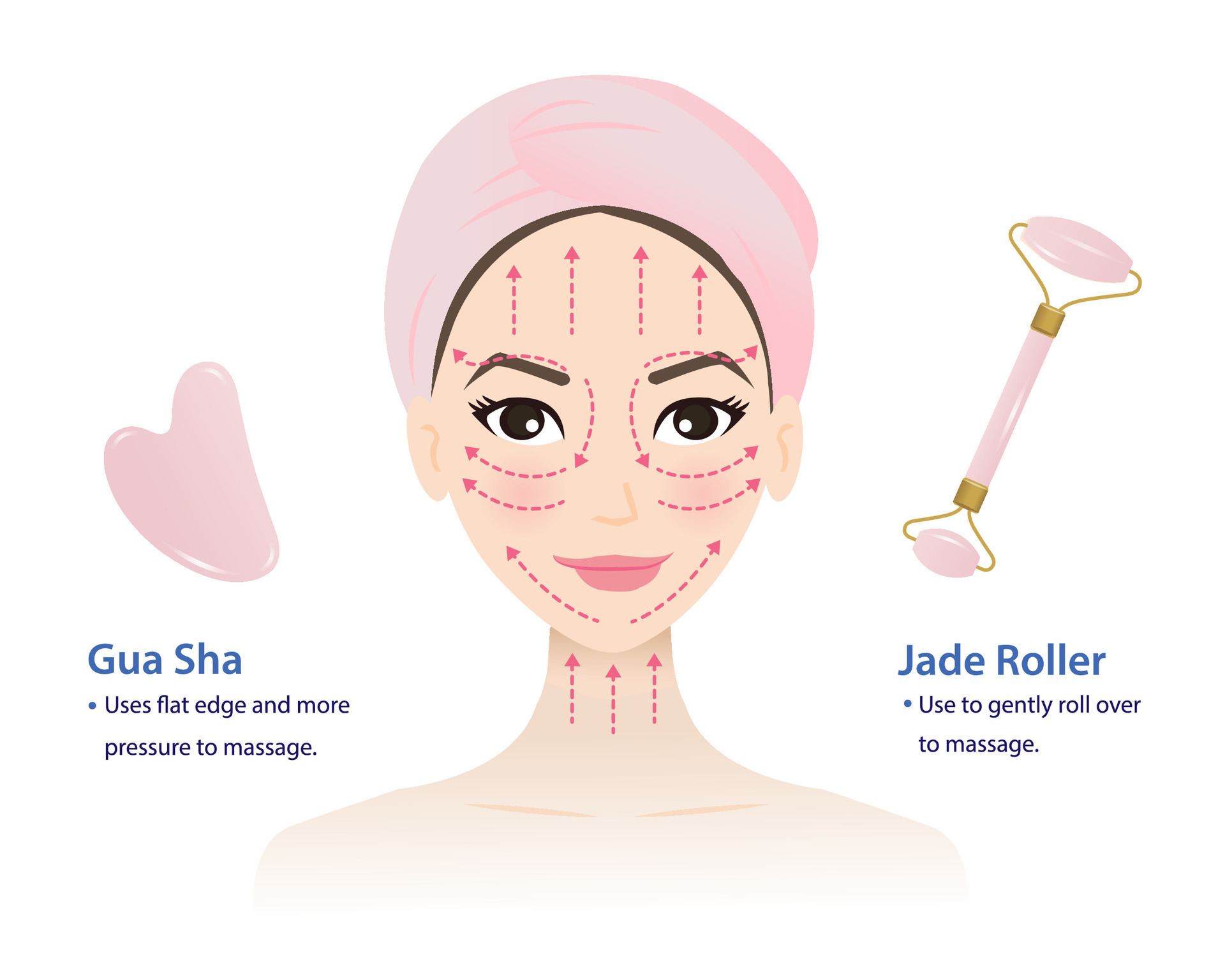 Gua Sha

• Uses flat edge and more pressure to massage.

Jade Roller

• Use to gently roll over to massage.