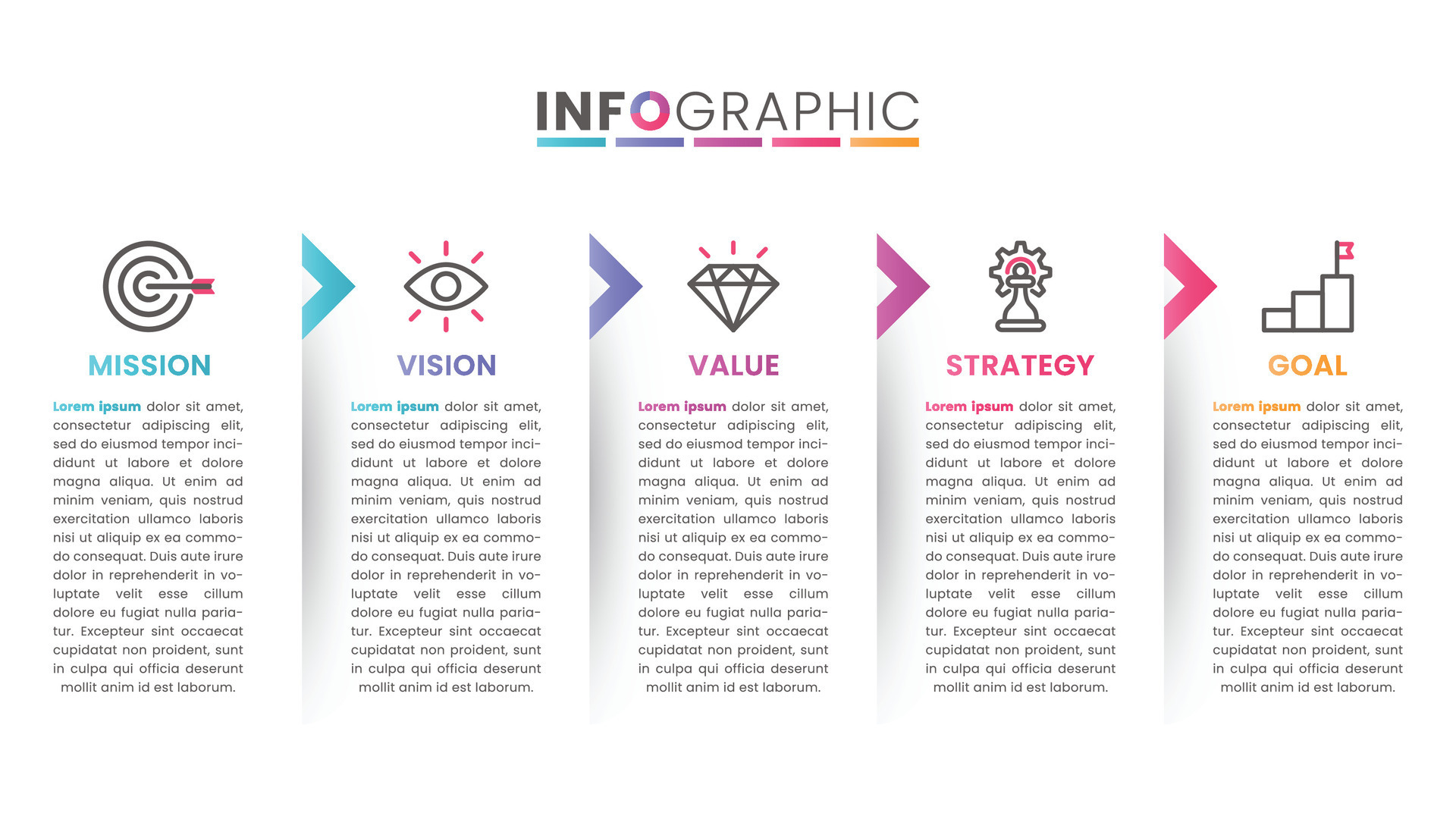 INFOGRAPHIC

MISSION

Lorem ipsum dolor sit amet, consectetur adipiscing elit, sed do eiusmod tempor incididunt ut labore et dolore magna aliqua. Ut enim ad minim veniam, quis nostrud exercitation ullamco laboris nisi ut aliquip ex ea commodo consequat. Duis aute irure dolor in reprehenderit in voluptate velit esse cillum dolore eu fugiat nulla pariatur. Excepteur sint occaecat cupidatat non proident, sunt in culpa qui officia deserunt mollit anim id est laborum.

VISION

Lorem ipsum dolor sit amet, consectetur adipiscing elit, sed do eiusmod tempor incididunt ut labore et dolore magna aliqua. Ut enim ad minim veniam, quis nostrud exercitation ullamco laboris nisi ut aliquip ex ea commodo consequat. Duis aute irure dolor in reprehenderit in voluptate velit esse cillum dolore eu fugiat nulla pariatur. Excepteur sint occaecat cupidatat non proident, sunt in culpa qui officia deserunt mollit anim id est laborum.

VALUE

Lorem ipsum dolor sit amet, consectetur adipiscing elit, sed do eiusmod tempor incididunt ut labore et dolore magna aliqua. Ut enim ad minim veniam, quis nostrud exercitation ullamco laboris nisi ut aliquip ex ea commodo consequat. Duis aute irure dolor in reprehenderit in voluptate velit esse cillum dolore eu fugiat nulla pariatur. Excepteur sint occaecat cupidatat non proident, sunt in culpa qui officia deserunt mollit anim id est laborum.

STRATEGY

Lorem ipsum dolor sit amet, consectetur adipiscing elit, sed do eiusmod tempor incididunt ut labore et dolore magna aliqua. Ut enim ad minim veniam, quis nostrud exercitation ullamco laboris nisi ut aliquip ex ea commodo consequat. Duis aute irure dolor in reprehenderit in voluptate velit esse cillum dolore eu fugiat nulla pariatur. Excepteur sint occaecat cupidatat non proident, sunt in culpa qui officia deserunt mollit anim id est laborum.

GOAL

Lorem ipsum dolor sit amet, consectetur adipiscing elit, sed do eiusmod tempor incididunt ut labore et dolore magna aliqua. Ut enim ad minim veniam, quis nostrud exercitation ullamco laboris nisi ut aliquip ex ea commodo consequat. Duis aute irure dolor in reprehenderit in voluptate velit esse cillum dolore eu fugiat nulla pariatur. Excepteur sint occaecat cupidatat non proident, sunt in culpa qui officia deserunt mollit anim id est laborum.