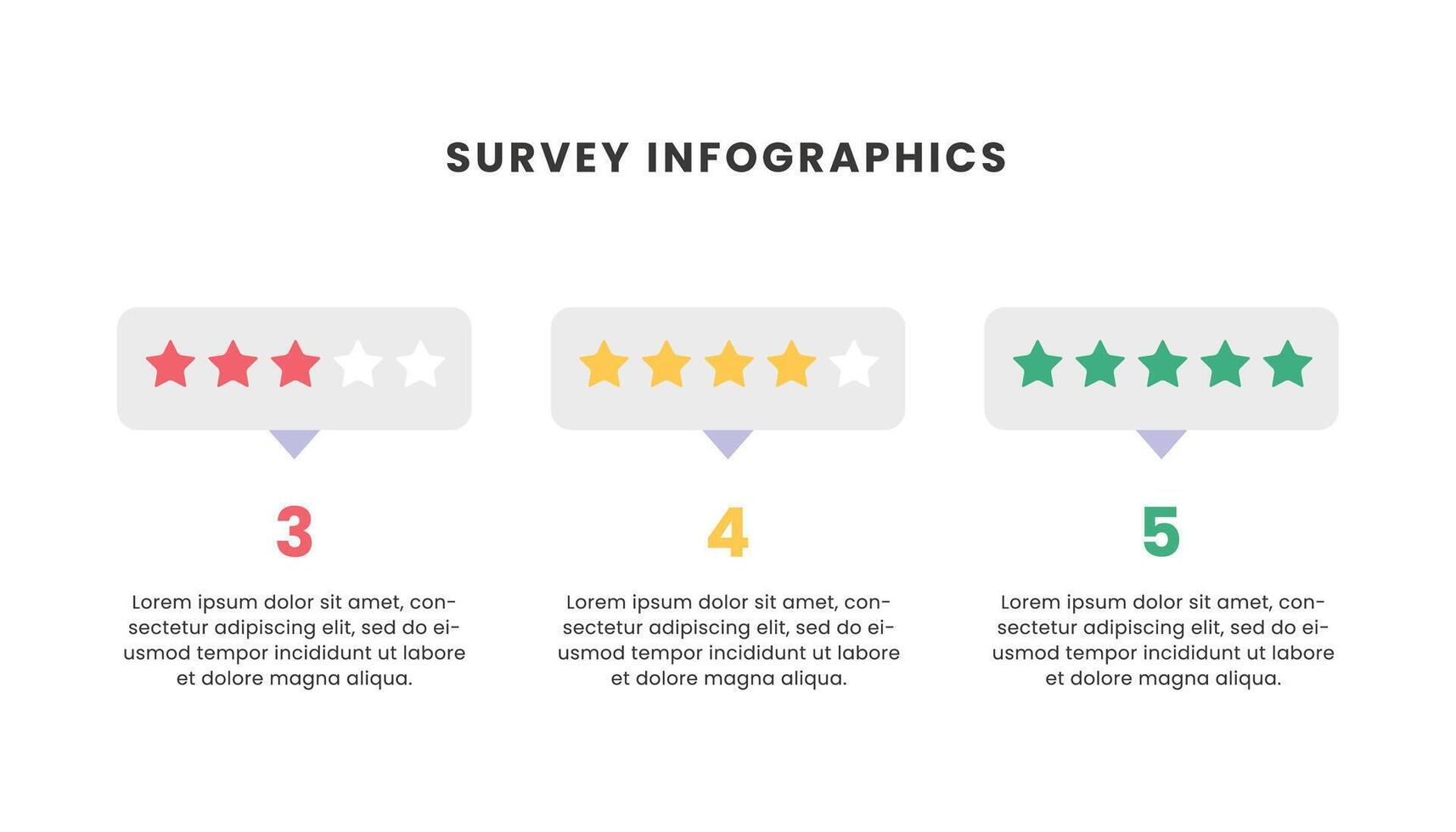 SURVEY INFOGRAPHICS

3

Lorem ipsum dolor sit amet, consectetur adipiscing elit, sed do eiusmod tempor incididunt ut labore et dolore magna aliqua.

4

Lorem ipsum dolor sit amet, consectetur adipiscing elit, sed do eiusmod tempor incididunt ut labore et dolore magna aliqua.

5

Lorem ipsum dolor sit amet, consectetur adipiscing elit, sed do eiusmod tempor incididunt ut labore et dolore magna aliqua.