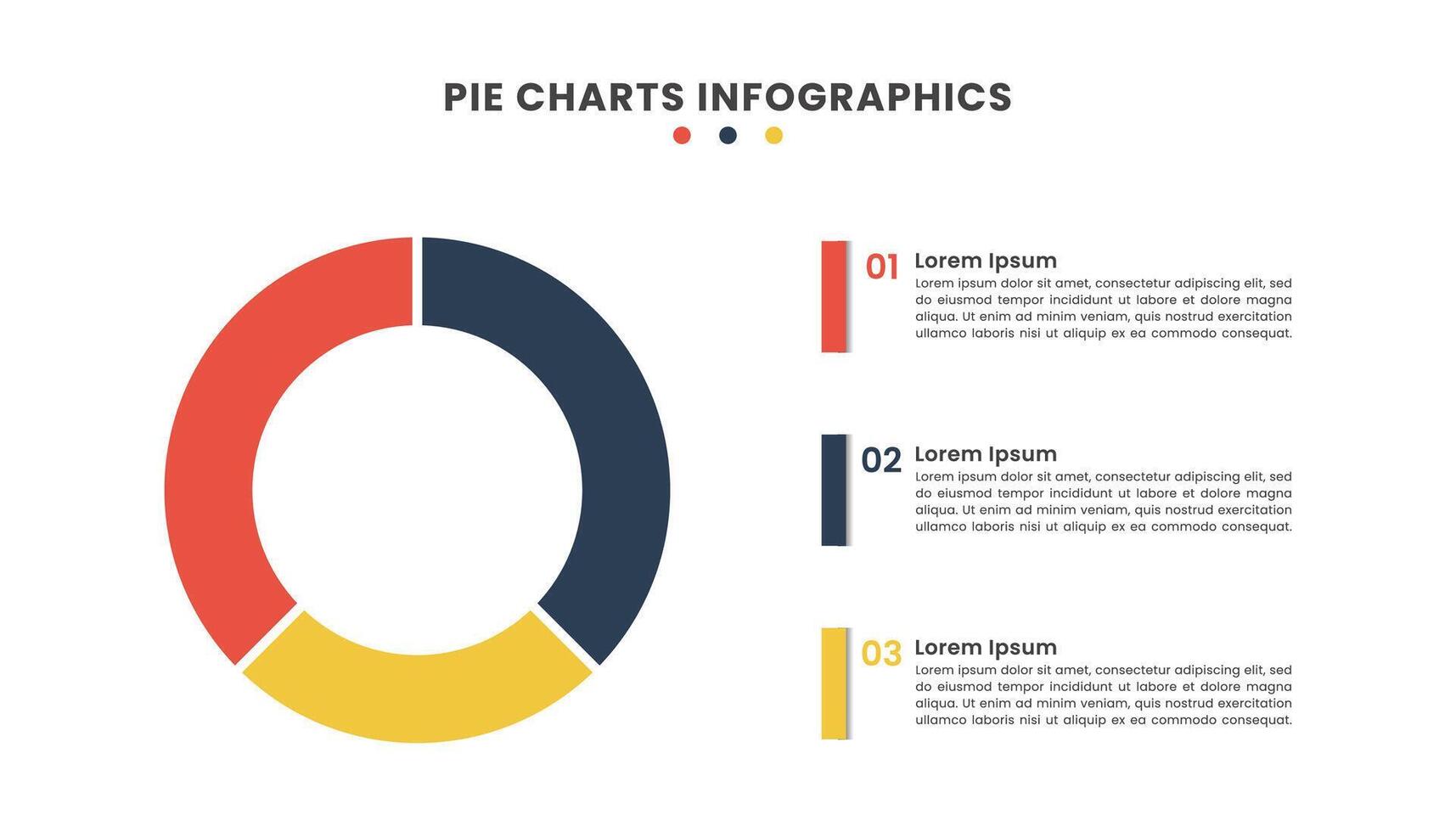 PIE CHARTS INFOGRAPHICS

01 Lorem Ipsum
Lorem ipsum dolor sit amet, consectetur adipiscing elit, sed do eiusmod tempor incididunt ut labore et dolore magna aliqua. Ut enim ad minim veniam, quis nostrud exercitation ullamco laboris nisi ut aliquip ex ea commodo consequat.

02 Lorem Ipsum
Lorem ipsum dolor sit amet, consectetur adipiscing elit, sed do eiusmod tempor incididunt ut labore et dolore magna aliqua. Ut enim ad minim veniam, quis nostrud exercitation ullamco laboris nisi ut aliquip ex ea commodo consequat.

03 Lorem Ipsum
Lorem ipsum dolor sit amet, consectetur adipiscing elit, sed do eiusmod tempor incididunt ut labore et dolore magna aliqua. Ut enim ad minim veniam, quis nostrud exercitation ullamco laboris nisi ut aliquip ex ea commodo consequat.