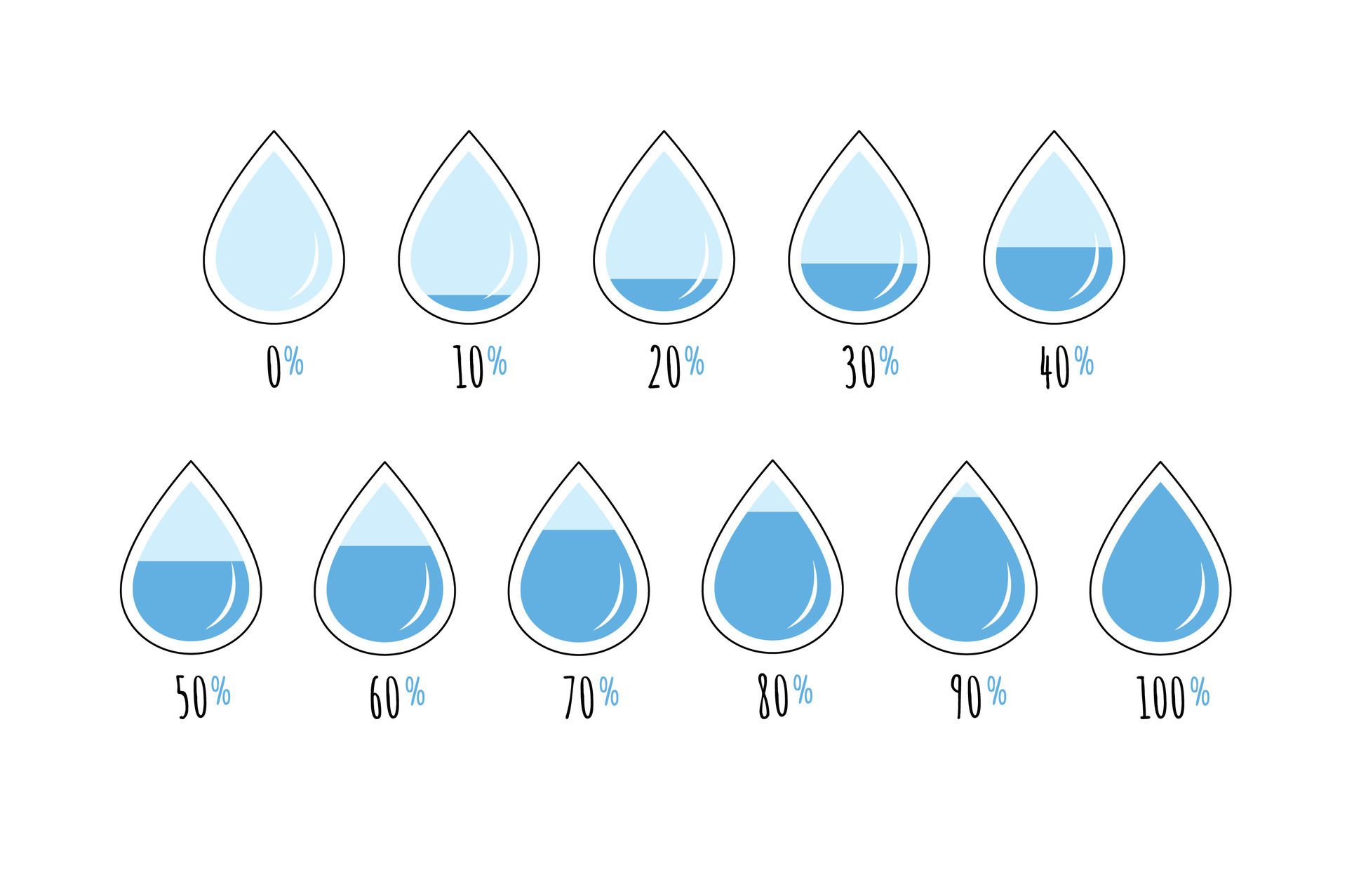 0%  10%  20%  30%  40%

50%  60%  70%  80%  90%  100%