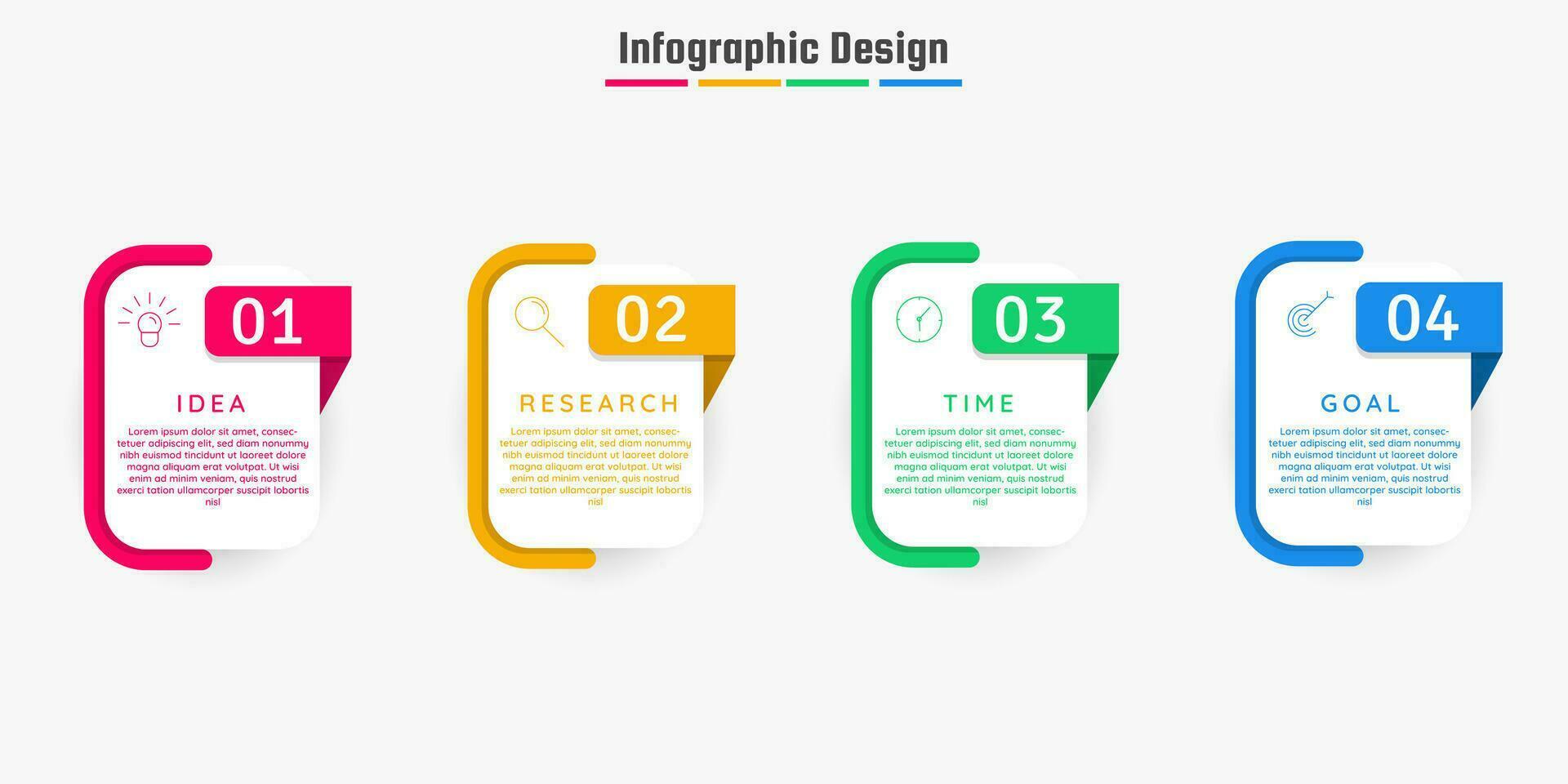 Infographic Design

01

IDEA

Lorem ipsum dolor sit amet, consectetuer adipiscing elit, sed diam nonummy nibh euismod tincidunt ut laoreet dolore magna aliquam erat volutpat. Ut wisi enim ad minim veniam, quis nostrud exerci tation ullamcorper suscipit lobortis nisl

02

RESEARCH

Lorem ipsum dolor sit amet, consectetuer adipiscing elit, sed diam nonummy nibh euismod tincidunt ut laoreet dolore magna aliquam erat volutpat. Ut wisi enim ad minim veniam, quis nostrud exerci tation ullamcorper suscipit lobortis nisl

03

TIME

Lorem ipsum dolor sit amet, consectetuer adipiscing elit, sed diam nonummy nibh euismod tincidunt ut laoreet dolore magna aliquam erat volutpat. Ut wisi enim ad minim veniam, quis nostrud exerci tation ullamcorper suscipit lobortis nisl

04

GOAL

Lorem ipsum dolor sit amet, consectetuer adipiscing elit, sed diam nonummy nibh euismod tincidunt ut laoreet dolore magna aliquam erat volutpat. Ut wisi enim ad minim veniam, quis nostrud exerci tation ullamcorper suscipit lobortis nisl