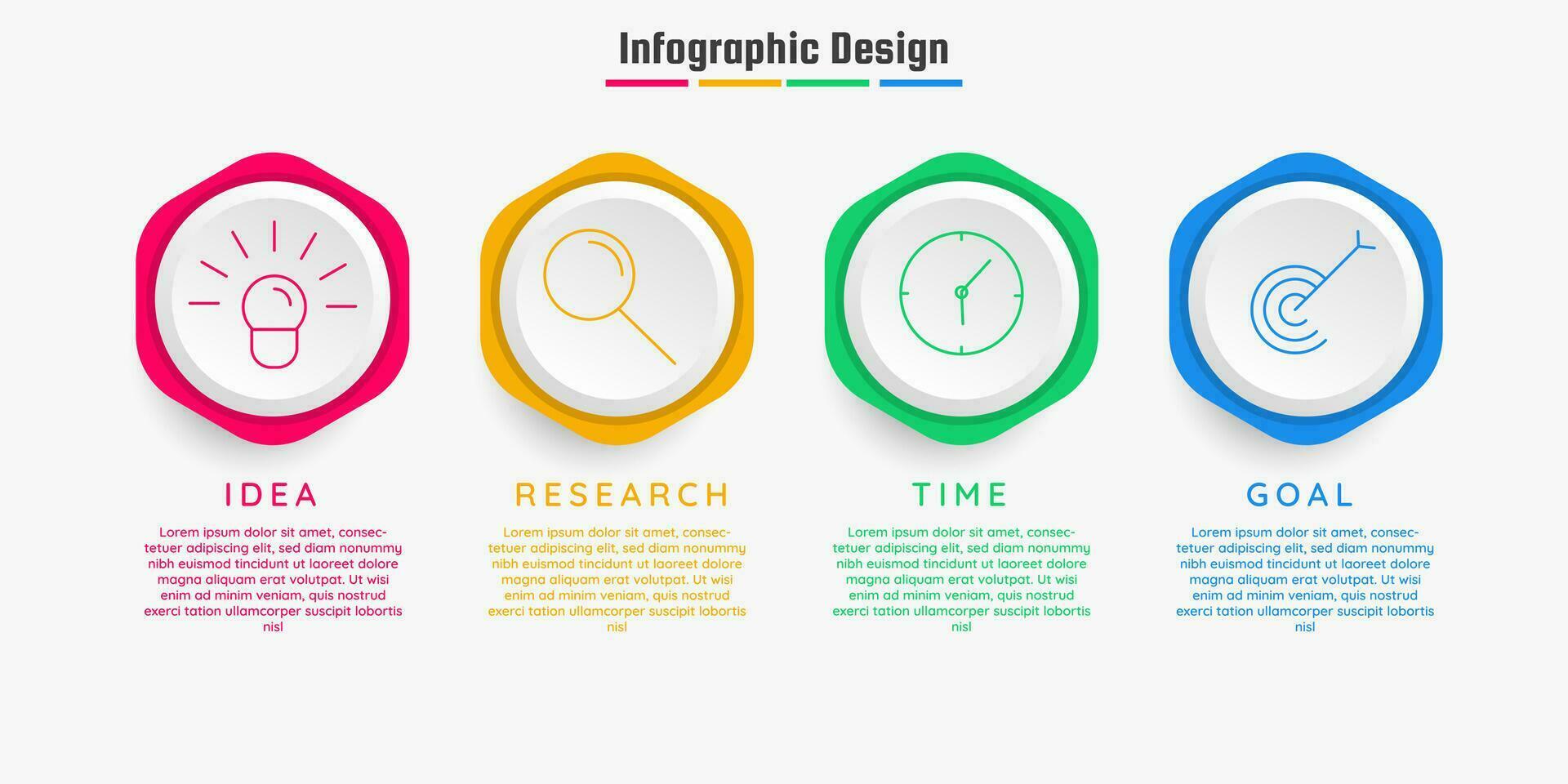 Infographic Design

IDEA

Lorem ipsum dolor sit amet, consectetuer adipiscing elit, sed diam nonummy nibh euismod tincidunt ut laoreet dolore magna aliquam erat volutpat. Ut wisi enim ad minim veniam, quis nostrud exerci tation ullamcorper suscipit lobortis nisl

RESEARCH

Lorem ipsum dolor sit amet, consectetuer adipiscing elit, sed diam nonummy nibh euismod tincidunt ut laoreet dolore magna aliquam erat volutpat. Ut wisi enim ad minim veniam, quis nostrud exerci tation ullamcorper suscipit lobortis nisl

TIME

Lorem ipsum dolor sit amet, consectetuer adipiscing elit, sed diam nonummy nibh euismod tincidunt ut laoreet dolore magna aliquam erat volutpat. Ut wisi enim ad minim veniam, quis nostrud exerci tation ullamcorper suscipit lobortis nisl

GOAL

Lorem ipsum dolor sit amet, consectetuer adipiscing elit, sed diam nonummy nibh euismod tincidunt ut laoreet dolore magna aliquam erat volutpat. Ut wisi enim ad minim veniam, quis nostrud exerci tation ullamcorper suscipit lobortis nisl