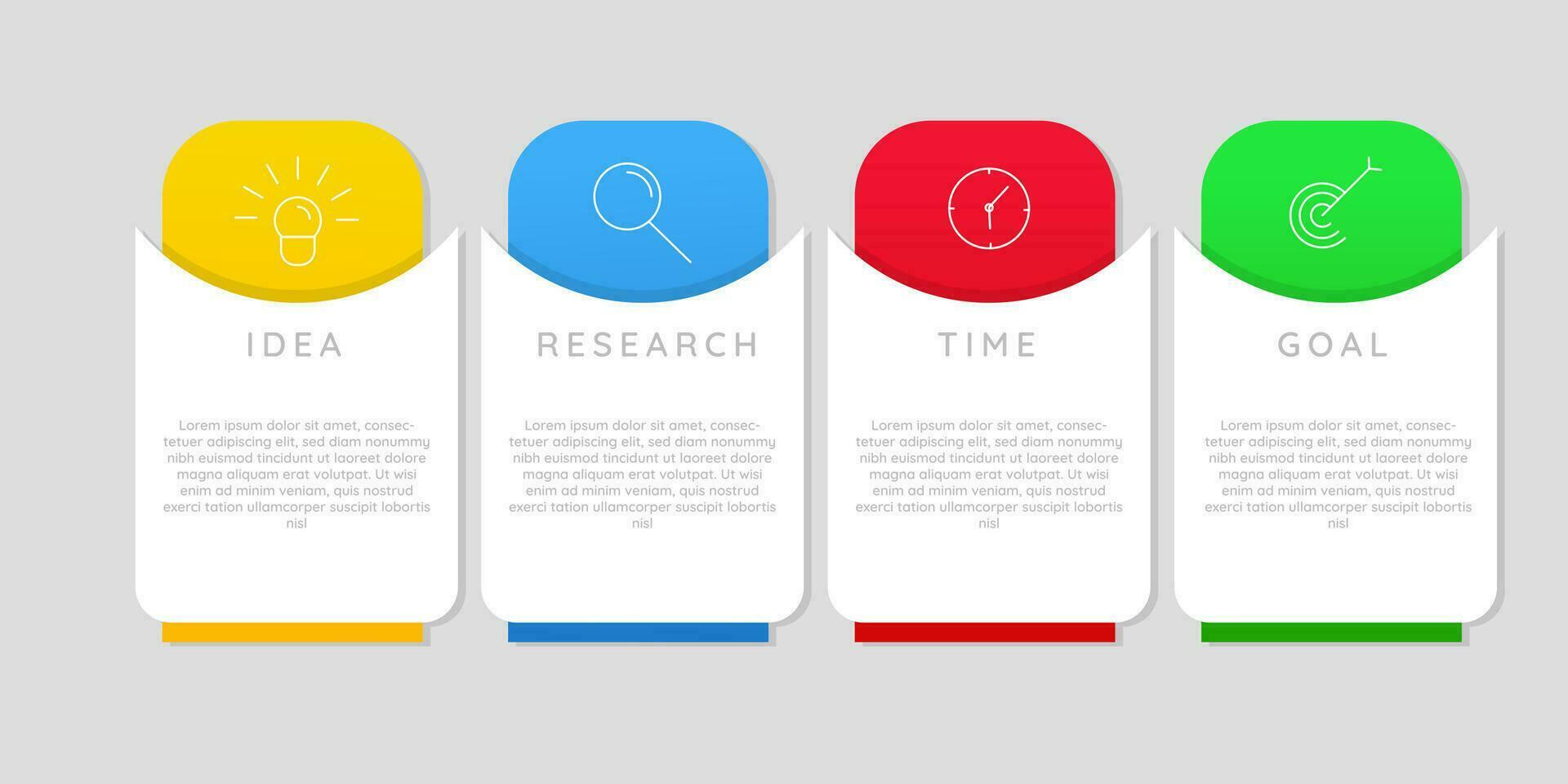 IDEA

Lorem ipsum dolor sit amet, consectetuer adipiscing elit, sed diam nonummy nibh euismod tincidunt ut laoreet dolore magna aliquam erat volutpat. Ut wisi enim ad minim veniam, quis nostrud exerci tation ullamcorper suscipit lobortis nisl

RESEARCH

Lorem ipsum dolor sit amet, consectetuer adipiscing elit, sed diam nonummy nibh euismod tincidunt ut laoreet dolore magna aliquam erat volutpat. Ut wisi enim ad minim veniam, quis nostrud exerci tation ullamcorper suscipit lobortis nisl

TIME

Lorem ipsum dolor sit amet, consectetuer adipiscing elit, sed diam nonummy nibh euismod tincidunt ut laoreet dolore magna aliquam erat volutpat. Ut wisi enim ad minim veniam, quis nostrud exerci tation ullamcorper suscipit lobortis nisl

GOAL

Lorem ipsum dolor sit amet, consectetuer adipiscing elit, sed diam nonummy nibh euismod tincidunt ut laoreet dolore magna aliquam erat volutpat. Ut wisi enim ad minim veniam, quis nostrud exerci tation ullamcorper suscipit lobortis nisl