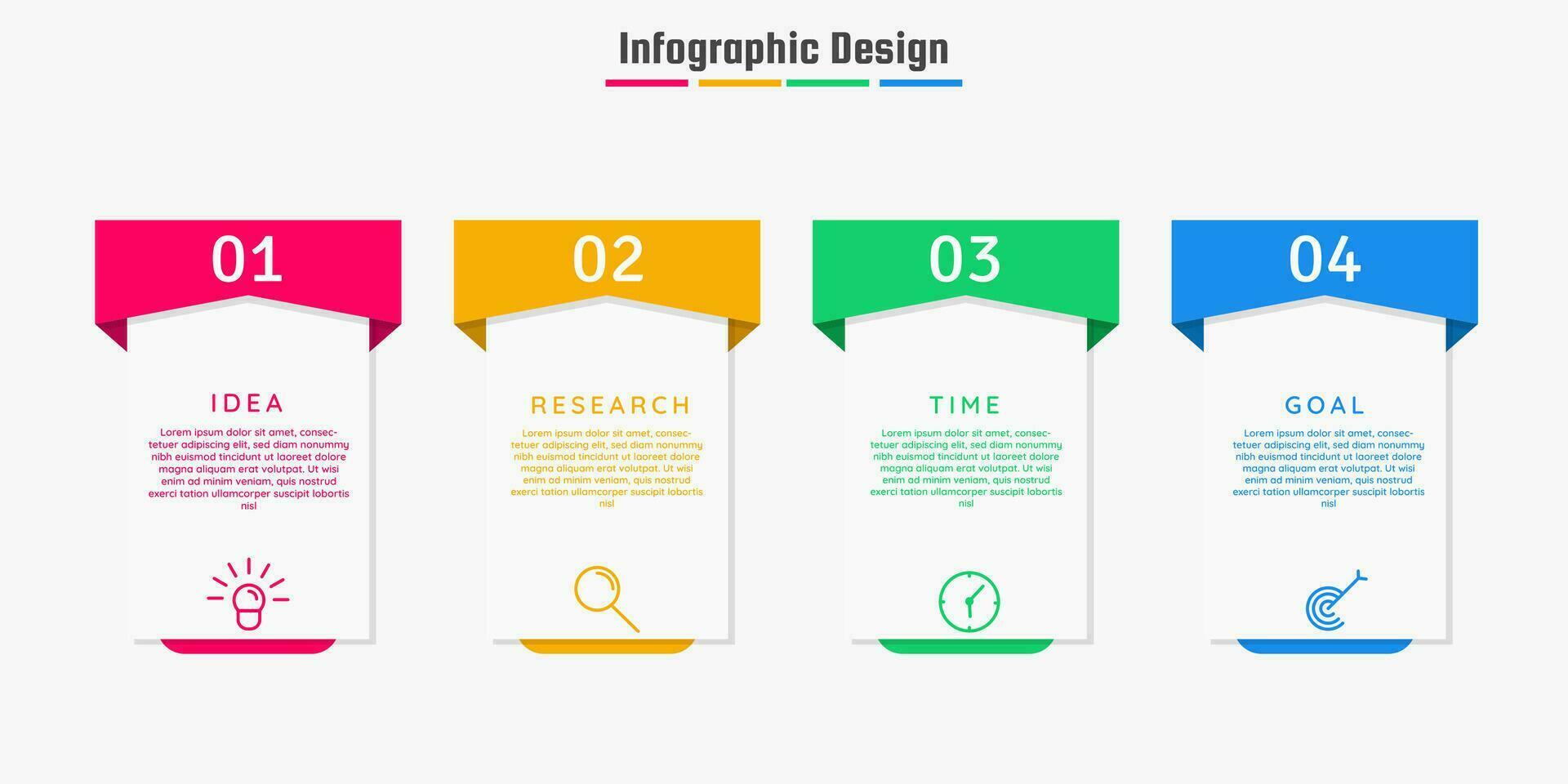 Infographic Design

01

IDEA

Lorem ipsum dolor sit amet, consectetuer adipiscing elit, sed diam nonummy nibh euismod tincidunt ut laoreet dolore magna aliquam erat volutpat. Ut wisi enim ad minim veniam, quis nostrud exerci tation ullamcorper suscipit lobortis nisl

02

RESEARCH

Lorem ipsum dolor sit amet, consectetuer adipiscing elit, sed diam nonummy nibh euismod tincidunt ut laoreet dolore magna aliquam erat volutpat. Ut wisi enim ad minim veniam, quis nostrud exerci tation ullamcorper suscipit lobortis nisl

03

TIME

Lorem ipsum dolor sit amet, consectetuer adipiscing elit, sed diam nonummy nibh euismod tincidunt ut laoreet dolore magna aliquam erat volutpat. Ut wisi enim ad minim veniam, quis nostrud exerci tation ullamcorper suscipit lobortis nisl

04

GOAL

Lorem ipsum dolor sit amet, consectetuer adipiscing elit, sed diam nonummy nibh euismod tincidunt ut laoreet dolore magna aliquam erat volutpat. Ut wisi enim ad minim veniam, quis nostrud exerci tation ullamcorper suscipit lobortis nisl