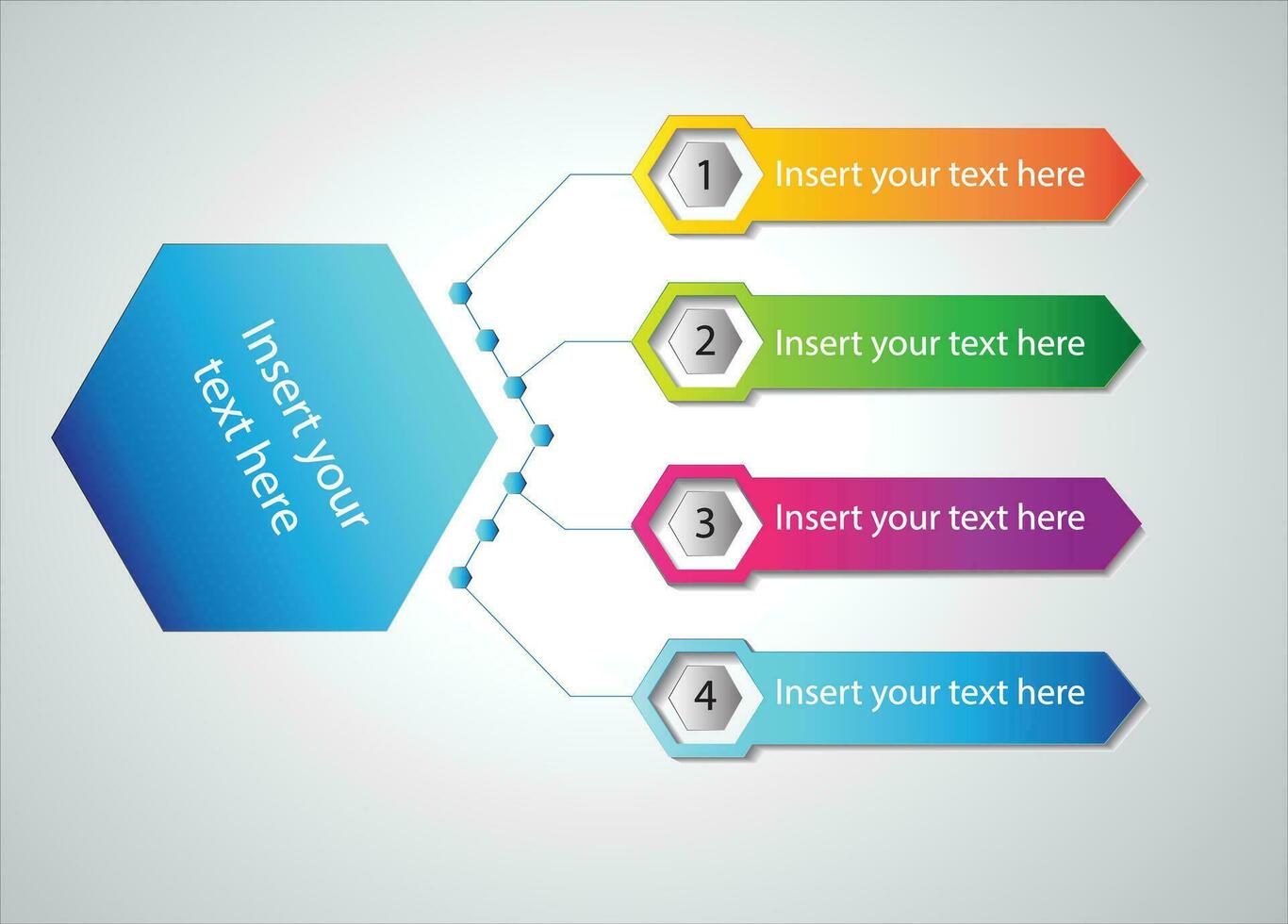 Insert your text here

1 Insert your text here

2 Insert your text here

3 Insert your text here

4 Insert your text here