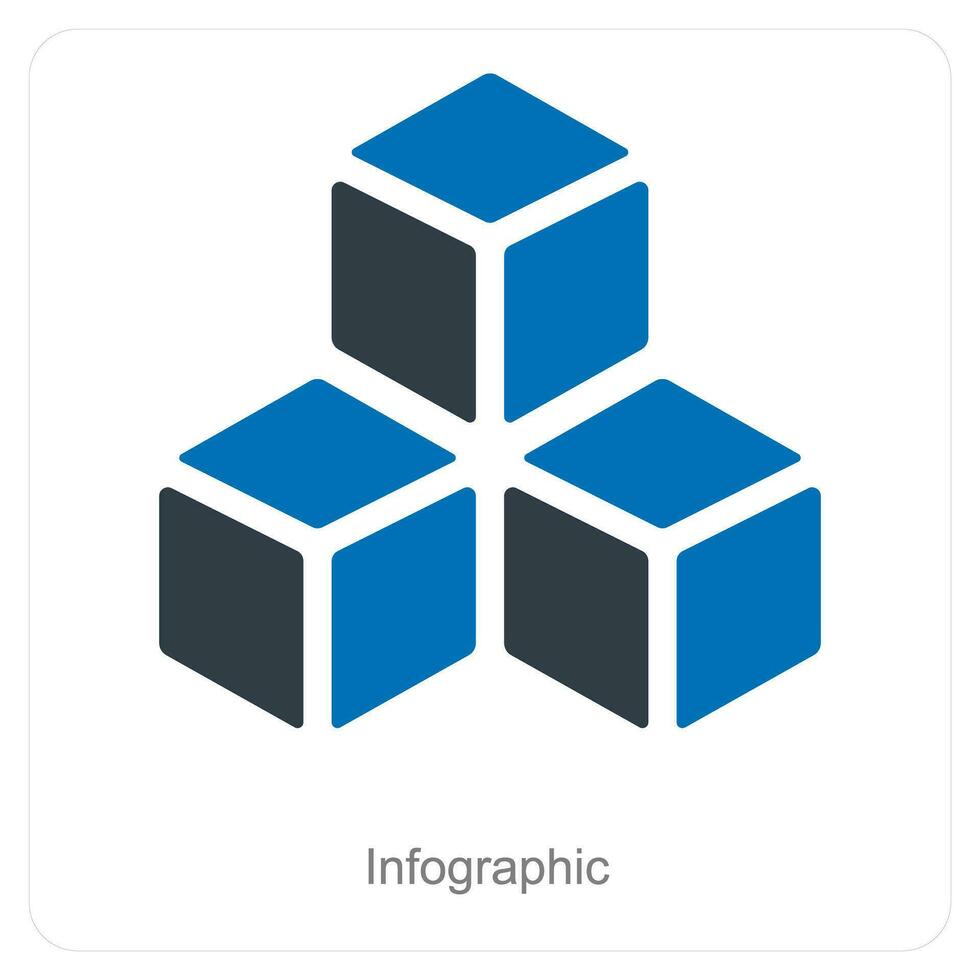 Infographic