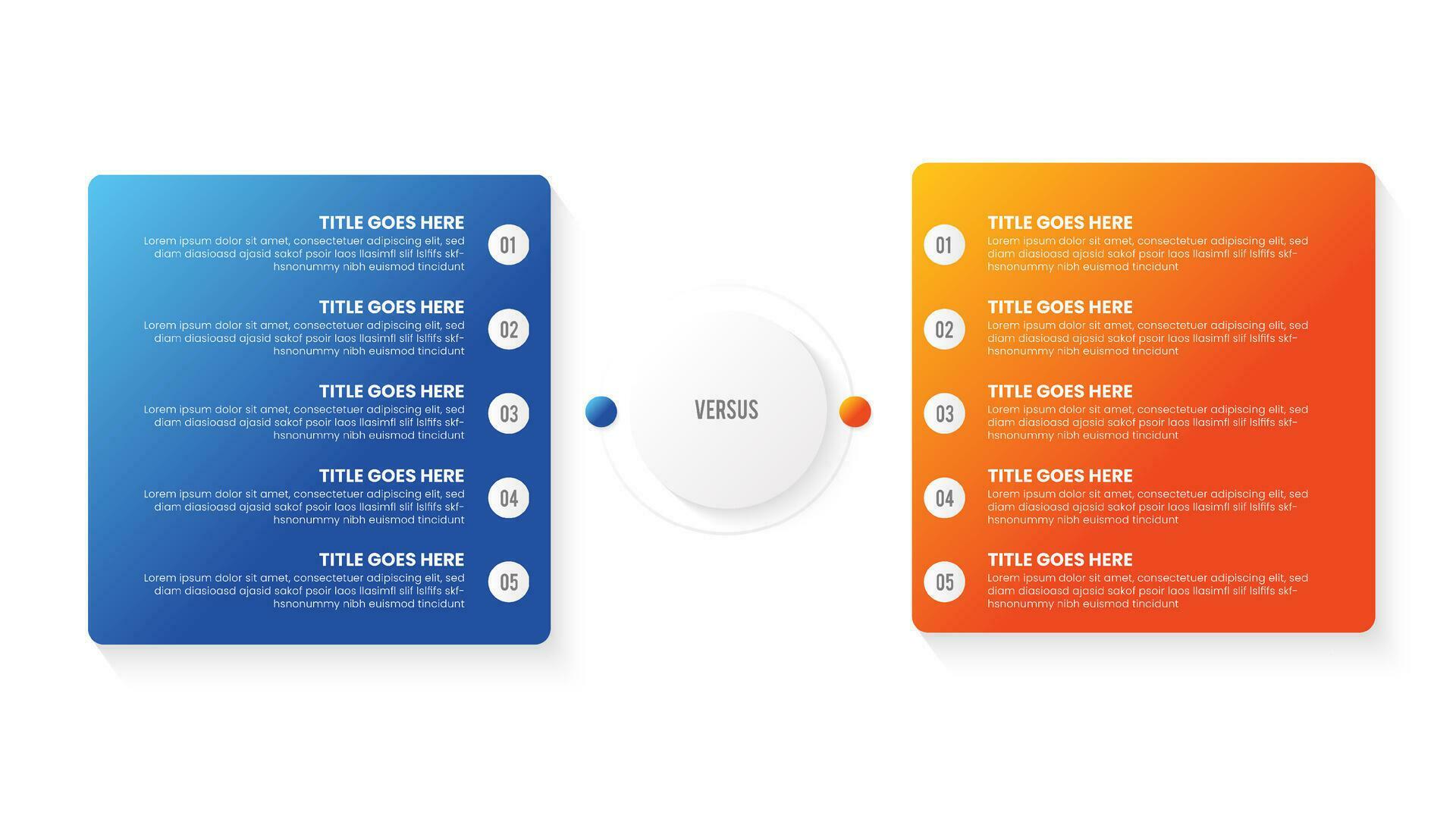 TITLE GOES HERE
Lorem ipsum dolor sit amet, consectetuer adipiscing elit, sed diam diasioasd ajasid sakof psoir laos llasimfl slif lslfifs skfhsnonummy nibh euismod tincidunt
01

TITLE GOES HERE
Lorem ipsum dolor sit amet, consectetuer adipiscing elit, sed diam diasioasd ajasid sakof psoir laos llasimfl slif lslfifs skfhsnonummy nibh euismod tincidunt
02

TITLE GOES HERE
Lorem ipsum dolor sit amet, consectetuer adipiscing elit, sed diam diasioasd ajasid sakof psoir laos llasimfl slif lslfifs skfhsnonummy nibh euismod tincidunt
03

TITLE GOES HERE
Lorem ipsum dolor sit amet, consectetuer adipiscing elit, sed diam diasioasd ajasid sakof psoir laos llasimfl slif lslfifs skfhsnonummy nibh euismod tincidunt
04

TITLE GOES HERE
Lorem ipsum dolor sit amet, consectetuer adipiscing elit, sed diam diasioasd ajasid sakof psoir laos llasimfl slif lslfifs skfhsnonummy nibh euismod tincidunt
05

VERSUS

01
TITLE GOES HERE
Lorem ipsum dolor sit amet, consectetuer adipiscing elit, sed diam diasioasd ajasid sakof psoir laos llasimfl slif lslfifs skfhsnonummy nibh euismod tincidunt

02
TITLE GOES HERE
Lorem ipsum dolor sit amet, consectetuer adipiscing elit, sed diam diasioasd ajasid sakof psoir laos llasimfl slif lslfifs skfhsnonummy nibh euismod tincidunt

03
TITLE GOES HERE
Lorem ipsum dolor sit amet, consectetuer adipiscing elit, sed diam diasioasd ajasid sakof psoir laos llasimfl slif lslfifs skfhsnonummy nibh euismod tincidunt

04
TITLE GOES HERE
Lorem ipsum dolor sit amet, consectetuer adipiscing elit, sed diam diasioasd ajasid sakof psoir laos llasimfl slif lslfifs skfhsnonummy nibh euismod tincidunt

05
TITLE GOES HERE
Lorem ipsum dolor sit amet, consectetuer adipiscing elit, sed diam diasioasd ajasid sakof psoir laos llasimfl slif lslfifs skfhsnonummy nibh euismod tincidunt