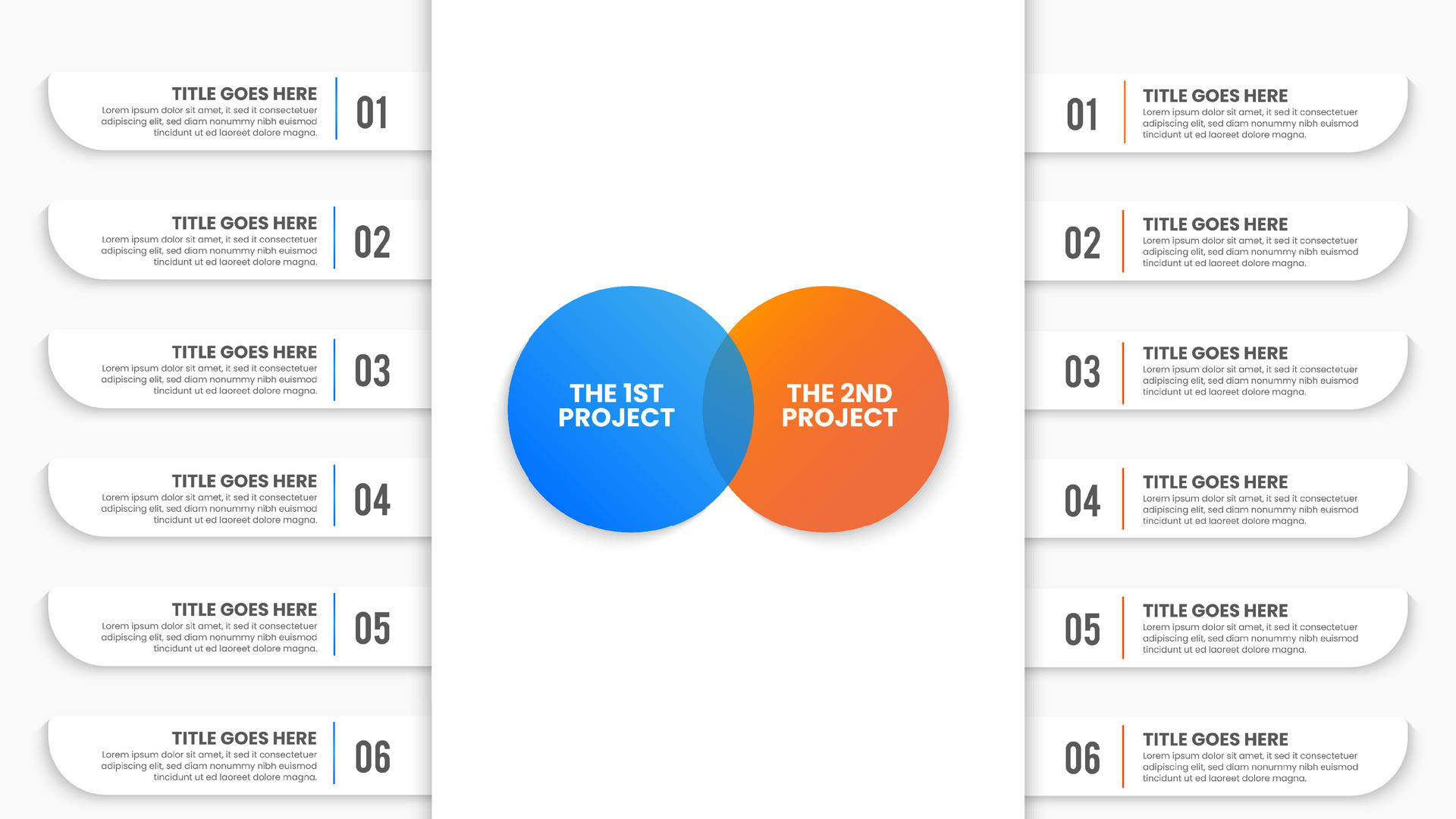 TITLE GOES HERE
Lorem ipsum dolor sit amet, it sed it consectetuer adipiscing elit, sed diam nonummy nibh euismod tincidunt ut ed laoreet dolore magna.
01

TITLE GOES HERE
Lorem ipsum dolor sit amet, it sed it consectetuer adipiscing elit, sed diam nonummy nibh euismod tincidunt ut ed laoreet dolore magna.
02

TITLE GOES HERE
Lorem ipsum dolor sit amet, it sed it consectetuer adipiscing elit, sed diam nonummy nibh euismod tincidunt ut ed laoreet dolore magna.
03

TITLE GOES HERE
Lorem ipsum dolor sit amet, it sed it consectetuer adipiscing elit, sed diam nonummy nibh euismod tincidunt ut ed laoreet dolore magna.
04

TITLE GOES HERE
Lorem ipsum dolor sit amet, it sed it consectetuer adipiscing elit, sed diam nonummy nibh euismod tincidunt ut ed laoreet dolore magna.
05

TITLE GOES HERE
Lorem ipsum dolor sit amet, it sed it consectetuer adipiscing elit, sed diam nonummy nibh euismod tincidunt ut ed laoreet dolore magna.
06

THE 1ST PROJECT

THE 2ND PROJECT

01
TITLE GOES HERE
Lorem ipsum dolor sit amet, it sed it consectetuer adipiscing elit, sed diam nonummy nibh euismod tincidunt ut ed laoreet dolore magna.

02
TITLE GOES HERE
Lorem ipsum dolor sit amet, it sed it consectetuer adipiscing elit, sed diam nonummy nibh euismod tincidunt ut ed laoreet dolore magna.

03
TITLE GOES HERE
Lorem ipsum dolor sit amet, it sed it consectetuer adipiscing elit, sed diam nonummy nibh euismod tincidunt ut ed laoreet dolore magna.

04
TITLE GOES HERE
Lorem ipsum dolor sit amet, it sed it consectetuer adipiscing elit, sed diam nonummy nibh euismod tincidunt ut ed laoreet dolore magna.

05
TITLE GOES HERE
Lorem ipsum dolor sit amet, it sed it consectetuer adipiscing elit, sed diam nonummy nibh euismod tincidunt ut ed laoreet dolore magna.

06
TITLE GOES HERE
Lorem ipsum dolor sit amet, it sed it consectetuer adipiscing elit, sed diam nonummy nibh euismod tincidunt ut ed laoreet dolore magna.