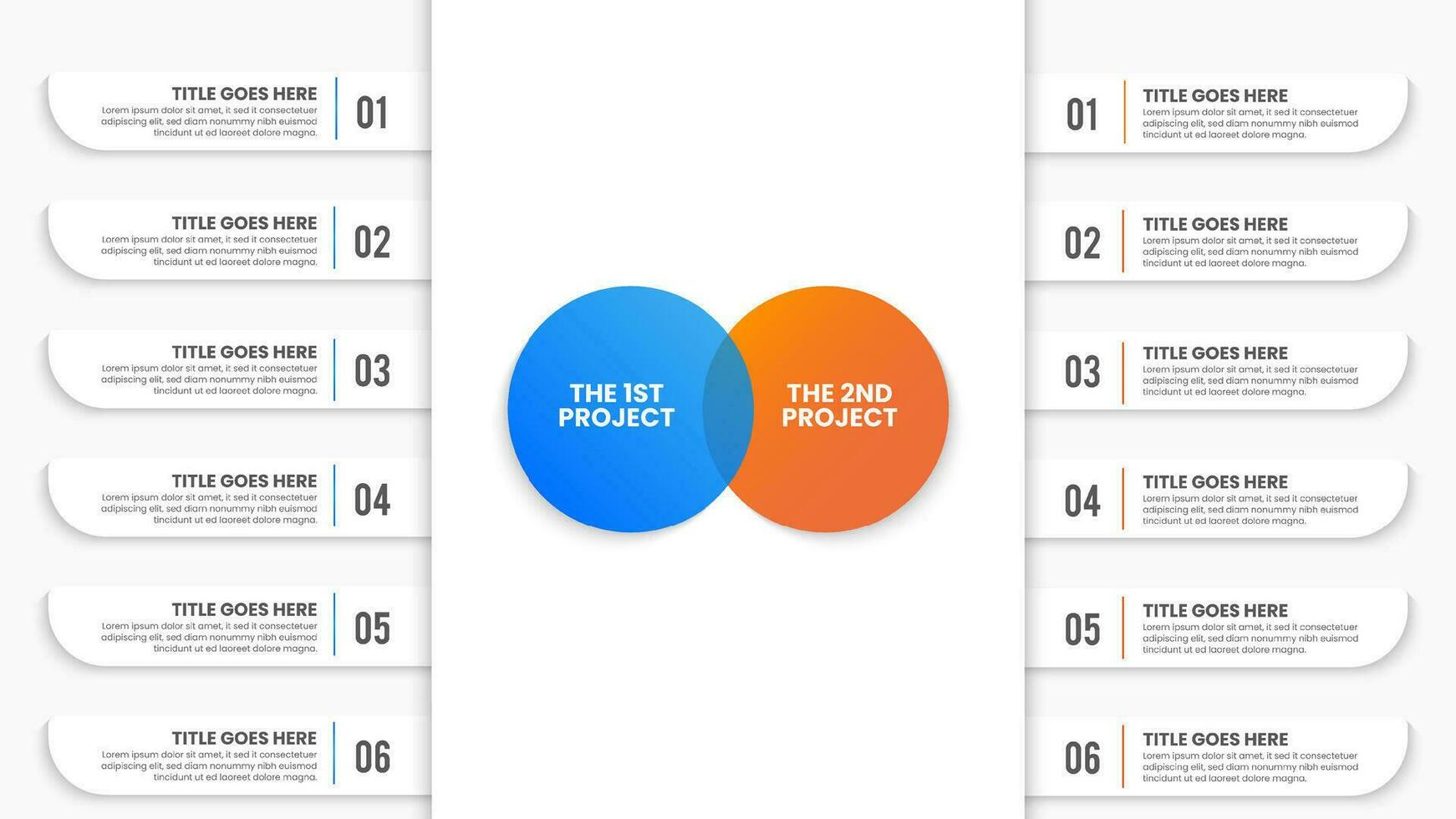 TITLE GOES HERE
Lorem ipsum dolor sit amet, it sed it consectetuer adipiscing elit, sed diam nonummy nibh euismod tincidunt ut ed laoreet dolore magna.
01

TITLE GOES HERE
Lorem ipsum dolor sit amet, it sed it consectetuer adipiscing elit, sed diam nonummy nibh euismod tincidunt ut ed laoreet dolore magna.
02

TITLE GOES HERE
Lorem ipsum dolor sit amet, it sed it consectetuer adipiscing elit, sed diam nonummy nibh euismod tincidunt ut ed laoreet dolore magna.
03

TITLE GOES HERE
Lorem ipsum dolor sit amet, it sed it consectetuer adipiscing elit, sed diam nonummy nibh euismod tincidunt ut ed laoreet dolore magna.
04

TITLE GOES HERE
Lorem ipsum dolor sit amet, it sed it consectetuer adipiscing elit, sed diam nonummy nibh euismod tincidunt ut ed laoreet dolore magna.
05

TITLE GOES HERE
Lorem ipsum dolor sit amet, it sed it consectetuer adipiscing elit, sed diam nonummy nibh euismod tincidunt ut ed laoreet dolore magna.
06

THE 1ST PROJECT

THE 2ND PROJECT

01
TITLE GOES HERE
Lorem ipsum dolor sit amet, it sed it consectetuer adipiscing elit, sed diam nonummy nibh euismod tincidunt ut ed laoreet dolore magna.

02
TITLE GOES HERE
Lorem ipsum dolor sit amet, it sed it consectetuer adipiscing elit, sed diam nonummy nibh euismod tincidunt ut ed laoreet dolore magna.

03
TITLE GOES HERE
Lorem ipsum dolor sit amet, it sed it consectetuer adipiscing elit, sed diam nonummy nibh euismod tincidunt ut ed laoreet dolore magna.

04
TITLE GOES HERE
Lorem ipsum dolor sit amet, it sed it consectetuer adipiscing elit, sed diam nonummy nibh euismod tincidunt ut ed laoreet dolore magna.

05
TITLE GOES HERE
Lorem ipsum dolor sit amet, it sed it consectetuer adipiscing elit, sed diam nonummy nibh euismod tincidunt ut ed laoreet dolore magna.

06
TITLE GOES HERE
Lorem ipsum dolor sit amet, it sed it consectetuer adipiscing elit, sed diam nonummy nibh euismod tincidunt ut ed laoreet dolore magna.