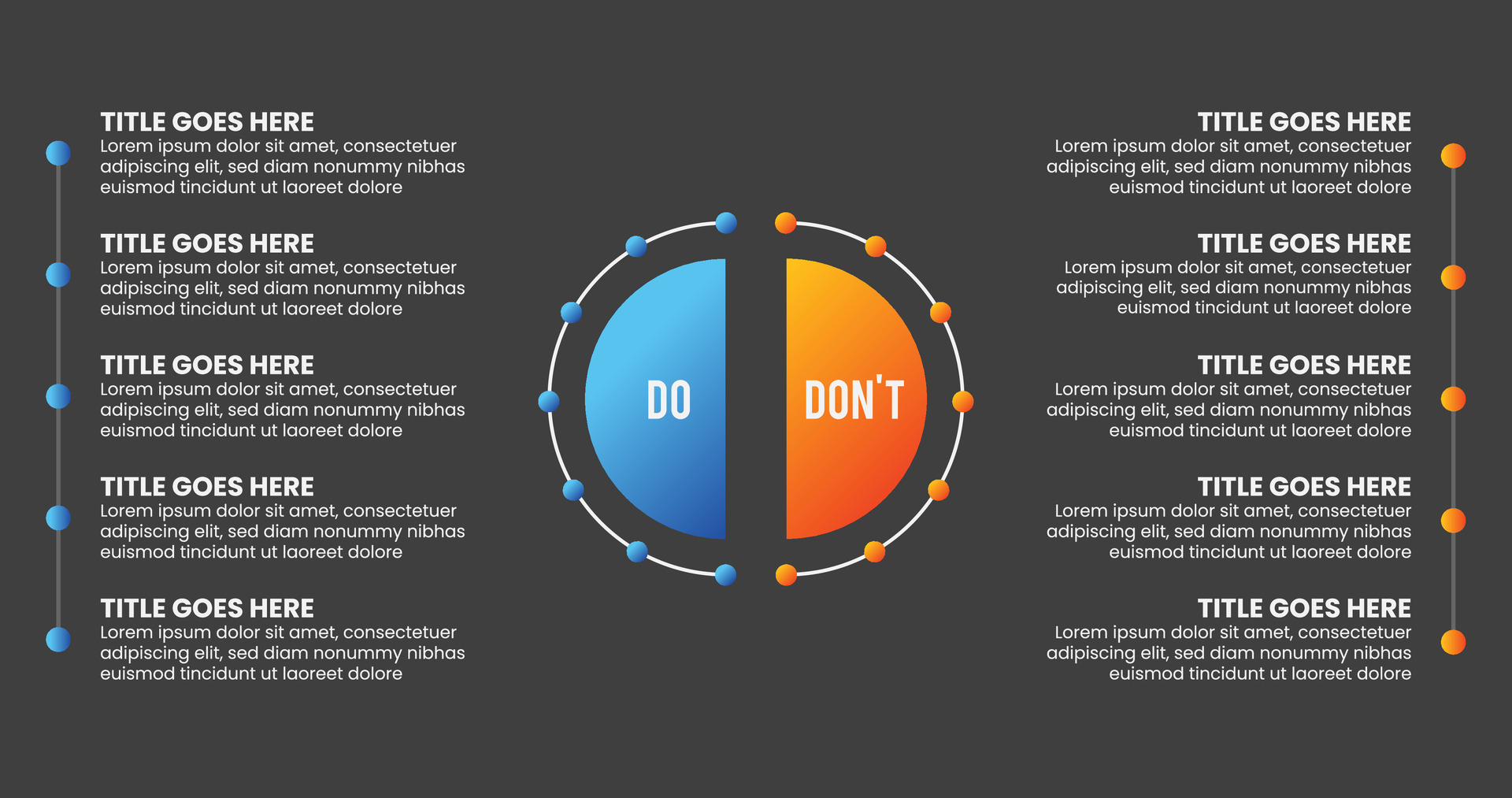 TITLE GOES HERE
Lorem ipsum dolor sit amet, consectetuer adipiscing elit, sed diam nonummy nibhas euismod tincidunt ut laoreet dolore

TITLE GOES HERE
Lorem ipsum dolor sit amet, consectetuer adipiscing elit, sed diam nonummy nibhas euismod tincidunt ut laoreet dolore

TITLE GOES HERE
Lorem ipsum dolor sit amet, consectetuer adipiscing elit, sed diam nonummy nibhas euismod tincidunt ut laoreet dolore

TITLE GOES HERE
Lorem ipsum dolor sit amet, consectetuer adipiscing elit, sed diam nonummy nibhas euismod tincidunt ut laoreet dolore

TITLE GOES HERE
Lorem ipsum dolor sit amet, consectetuer adipiscing elit, sed diam nonummy nibhas euismod tincidunt ut laoreet dolore

DO

DON'T

TITLE GOES HERE
Lorem ipsum dolor sit amet, consectetuer adipiscing elit, sed diam nonummy nibhas euismod tincidunt ut laoreet dolore

TITLE GOES HERE
Lorem ipsum dolor sit amet, consectetuer adipiscing elit, sed diam nonummy nibhas euismod tincidunt ut laoreet dolore

TITLE GOES HERE
Lorem ipsum dolor sit amet, consectetuer adipiscing elit, sed diam nonummy nibhas euismod tincidunt ut laoreet dolore

TITLE GOES HERE
Lorem ipsum dolor sit amet, consectetuer adipiscing elit, sed diam nonummy nibhas euismod tincidunt ut laoreet dolore

TITLE GOES HERE
Lorem ipsum dolor sit amet, consectetuer adipiscing elit, sed diam nonummy nibhas euismod tincidunt ut laoreet dolore