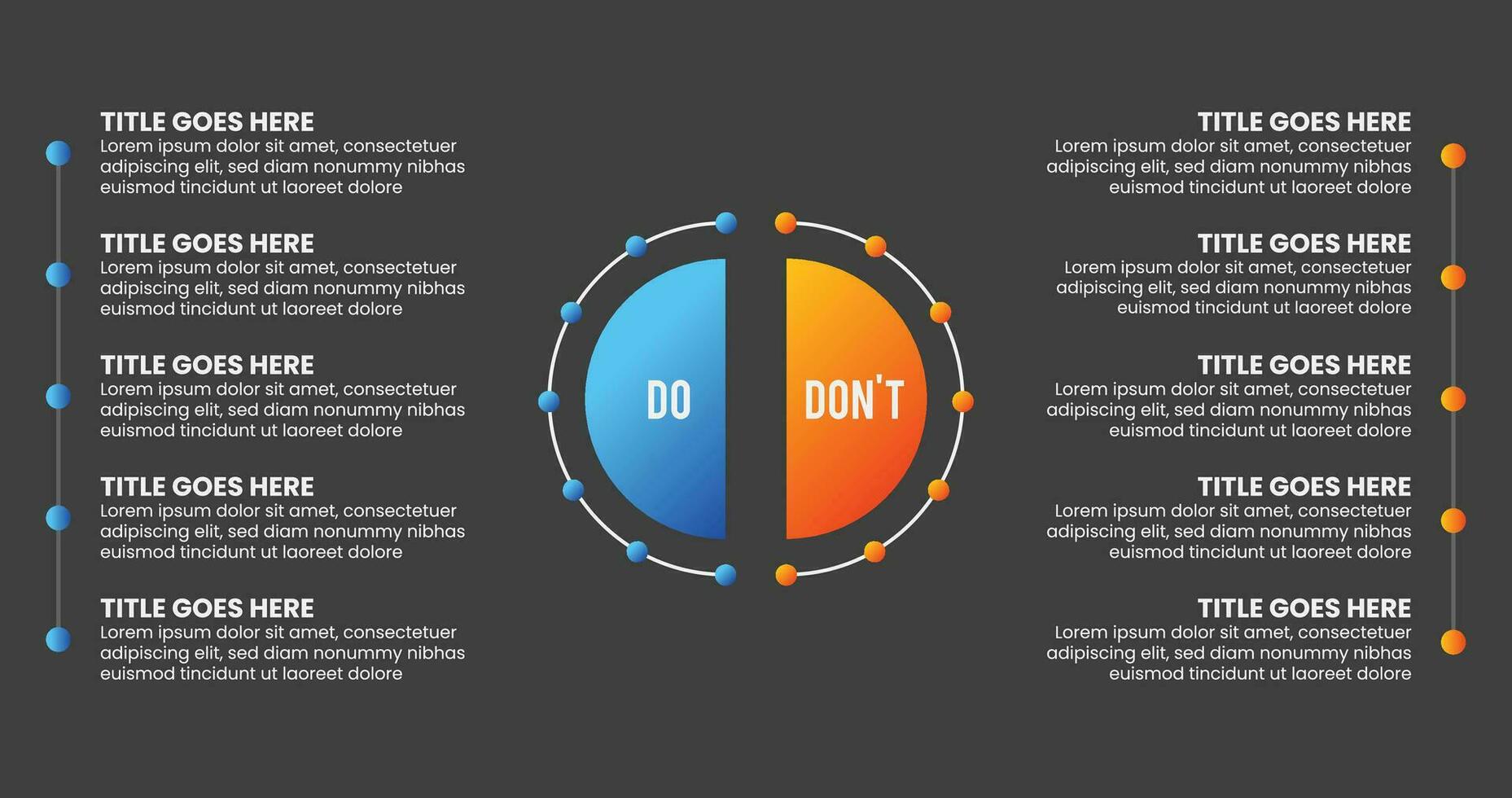 TITLE GOES HERE
Lorem ipsum dolor sit amet, consectetuer adipiscing elit, sed diam nonummy nibhas euismod tincidunt ut laoreet dolore

TITLE GOES HERE
Lorem ipsum dolor sit amet, consectetuer adipiscing elit, sed diam nonummy nibhas euismod tincidunt ut laoreet dolore

TITLE GOES HERE
Lorem ipsum dolor sit amet, consectetuer adipiscing elit, sed diam nonummy nibhas euismod tincidunt ut laoreet dolore

TITLE GOES HERE
Lorem ipsum dolor sit amet, consectetuer adipiscing elit, sed diam nonummy nibhas euismod tincidunt ut laoreet dolore

TITLE GOES HERE
Lorem ipsum dolor sit amet, consectetuer adipiscing elit, sed diam nonummy nibhas euismod tincidunt ut laoreet dolore

DO

DON'T

TITLE GOES HERE
Lorem ipsum dolor sit amet, consectetuer adipiscing elit, sed diam nonummy nibhas euismod tincidunt ut laoreet dolore

TITLE GOES HERE
Lorem ipsum dolor sit amet, consectetuer adipiscing elit, sed diam nonummy nibhas euismod tincidunt ut laoreet dolore

TITLE GOES HERE
Lorem ipsum dolor sit amet, consectetuer adipiscing elit, sed diam nonummy nibhas euismod tincidunt ut laoreet dolore

TITLE GOES HERE
Lorem ipsum dolor sit amet, consectetuer adipiscing elit, sed diam nonummy nibhas euismod tincidunt ut laoreet dolore

TITLE GOES HERE
Lorem ipsum dolor sit amet, consectetuer adipiscing elit, sed diam nonummy nibhas euismod tincidunt ut laoreet dolore