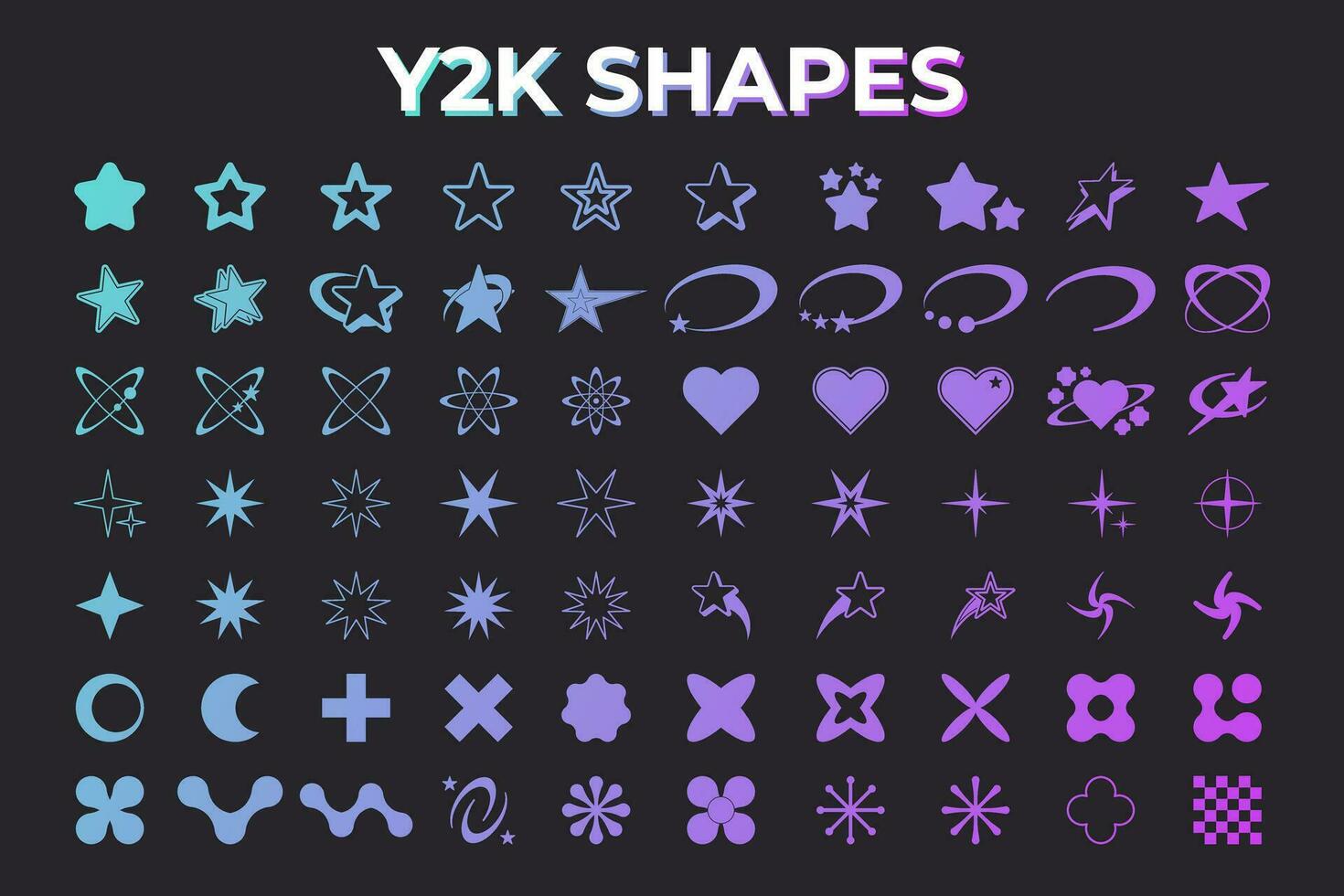 Y2K SHAPES