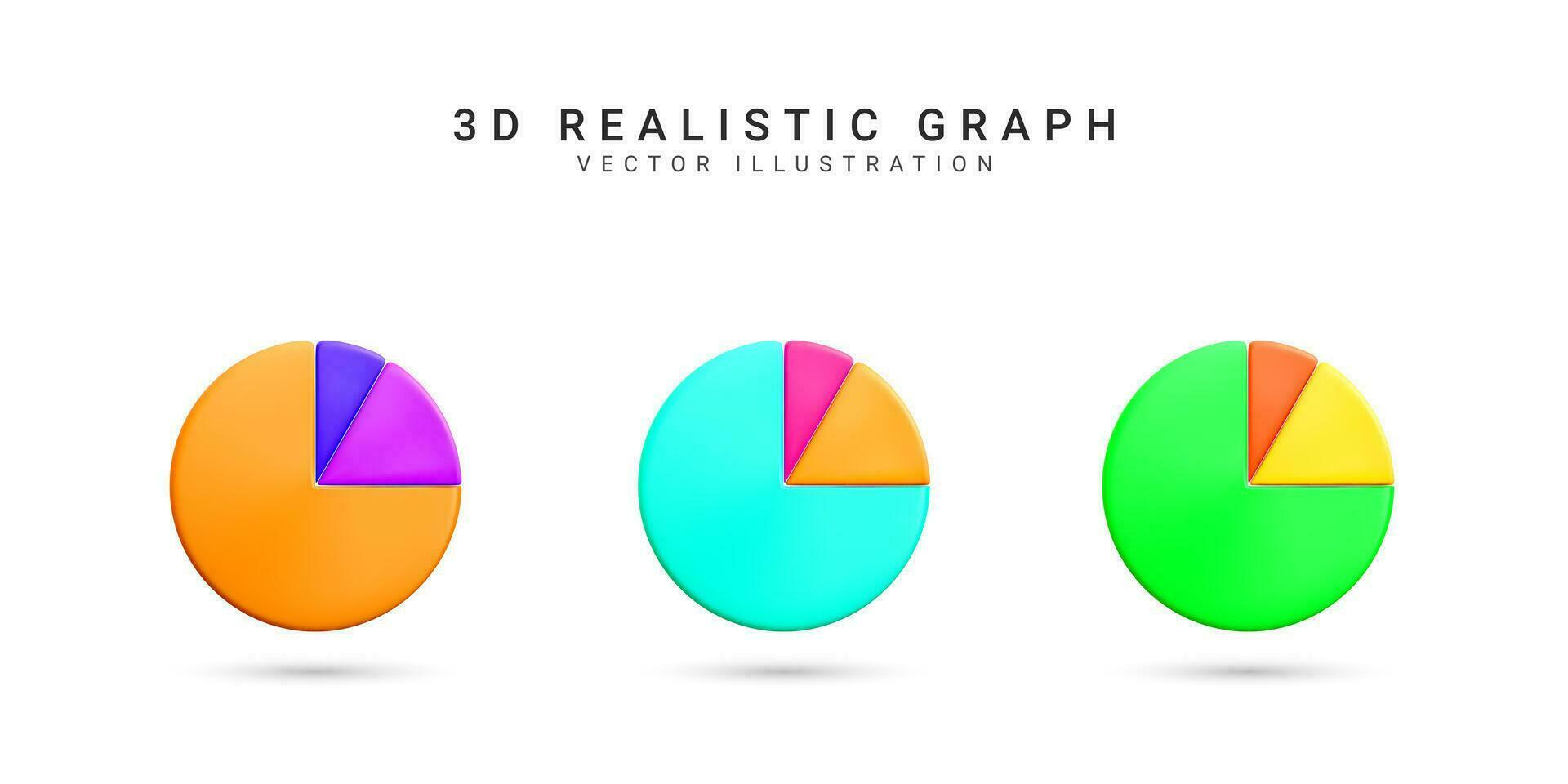 3D REALISTIC GRAPH
VECTOR ILLUSTRATION