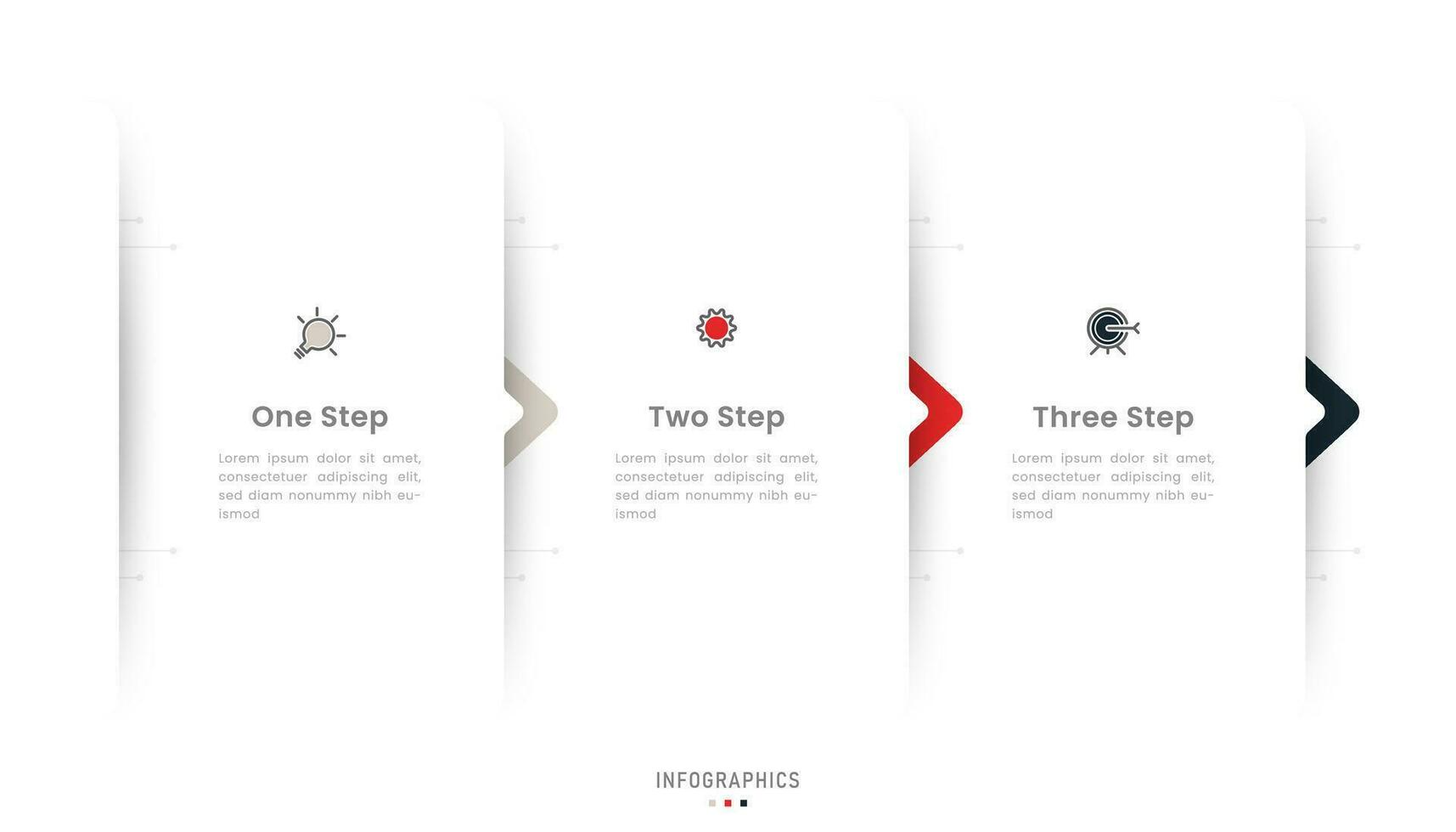 One Step

Lorem ipsum dolor sit amet, consectetuer adipiscing elit, sed diam nonummy nibh euismod

Two Step

Lorem ipsum dolor sit amet, consectetuer adipiscing elit, sed diam nonummy nibh euismod

Three Step

Lorem ipsum dolor sit amet, consectetuer adipiscing elit, sed diam nonummy nibh euismod

INFOGRAPHICS